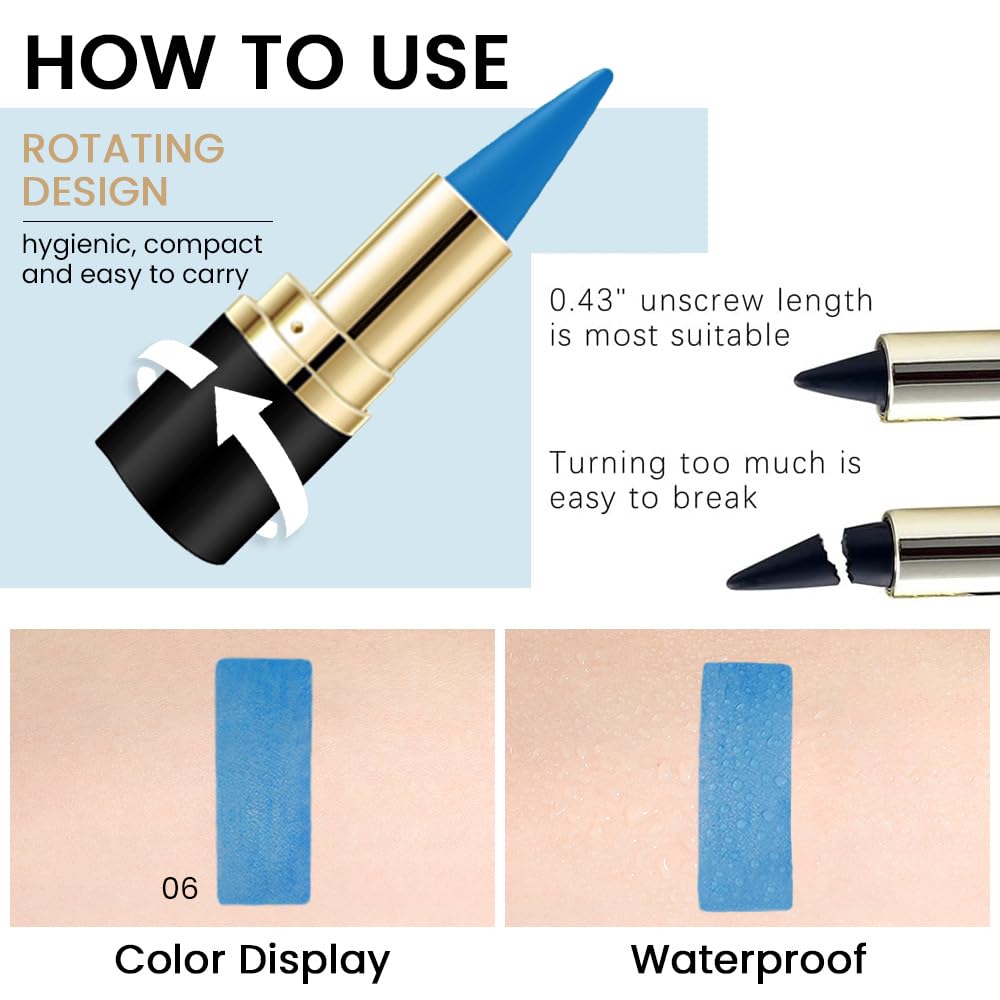 HOW TO USE

ROTATING DESIGN

hygienic, compact and easy to carry

0.43" unscrew length is most suitable

Turning too much is easy to break

06

Color Display

Waterproof