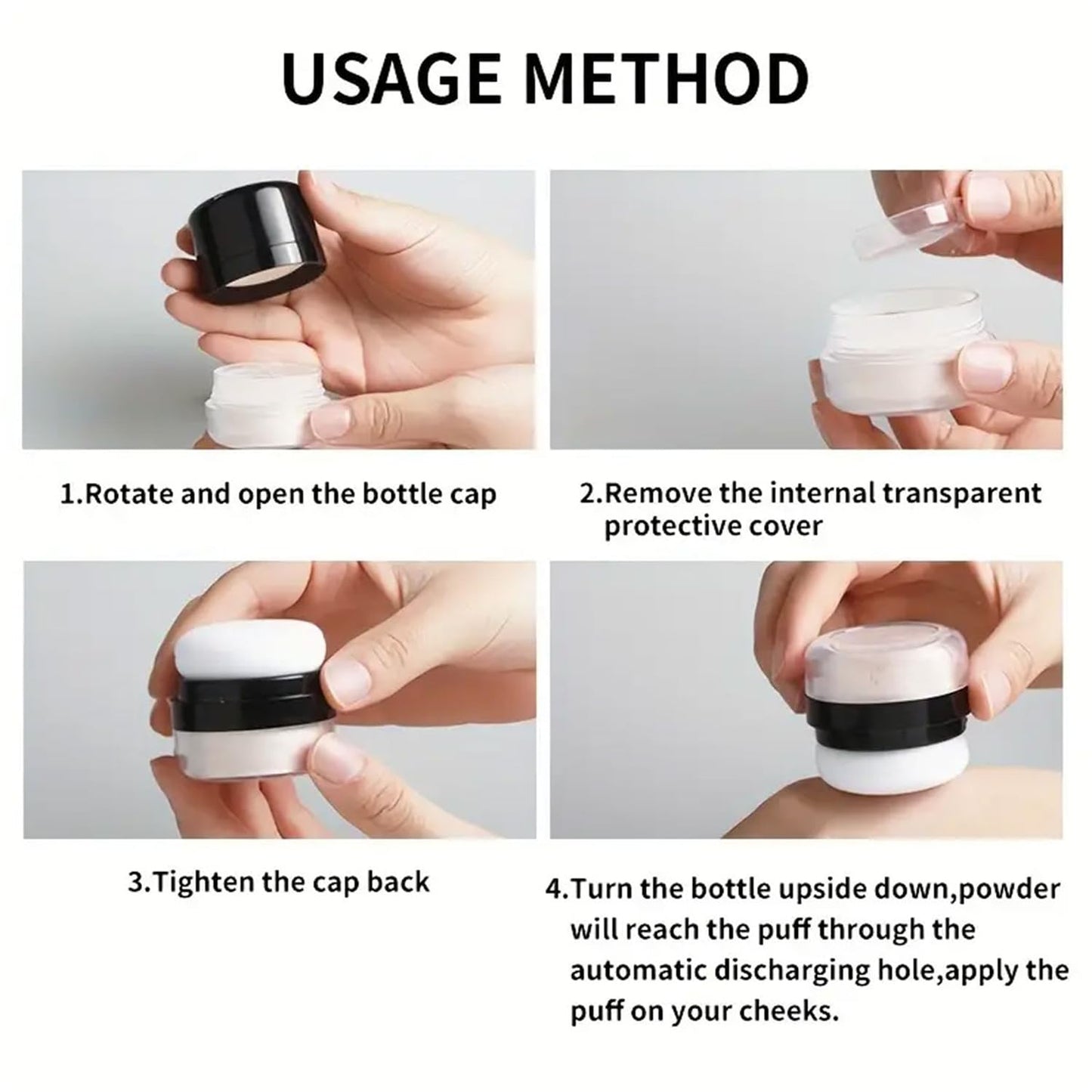 USAGE METHOD

1.Rotate and open the bottle cap

2.Remove the internal transparent protective cover

3.Tighten the cap back

4.Turn the bottle upside down,powder will reach the puff through the automatic discharging hole,apply the puff on your cheeks.