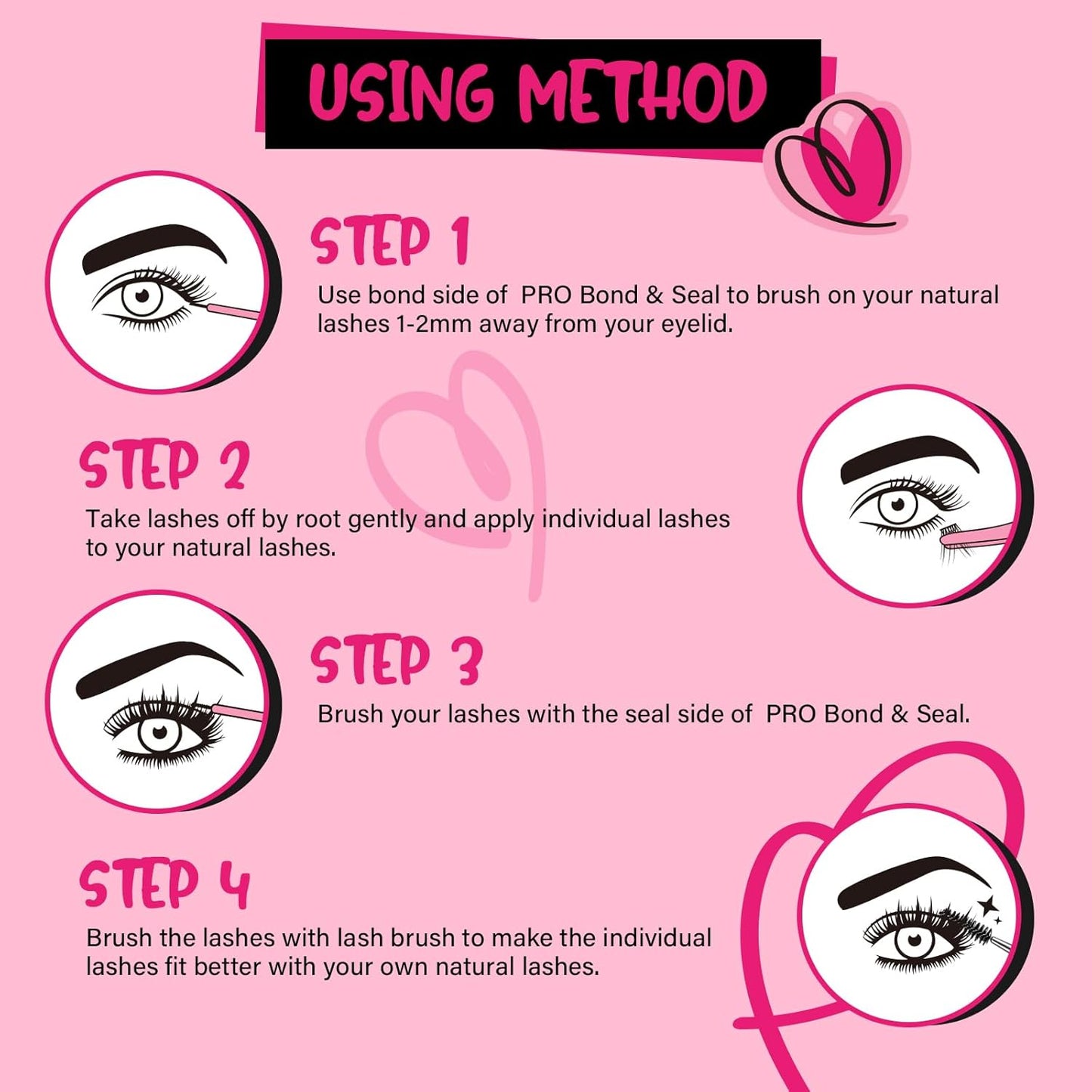 USING METHOD

STEP 1
Use bond side of PRO Bond & Seal to brush on your natural lashes 1-2mm away from your eyelid.

STEP 2
Take lashes off by root gently and apply individual lashes to your natural lashes.

STEP 3
Brush your lashes with the seal side of PRO Bond & Seal.

STEP 4
Brush the lashes with lash brush to make the individual lashes fit better with your own natural lashes.