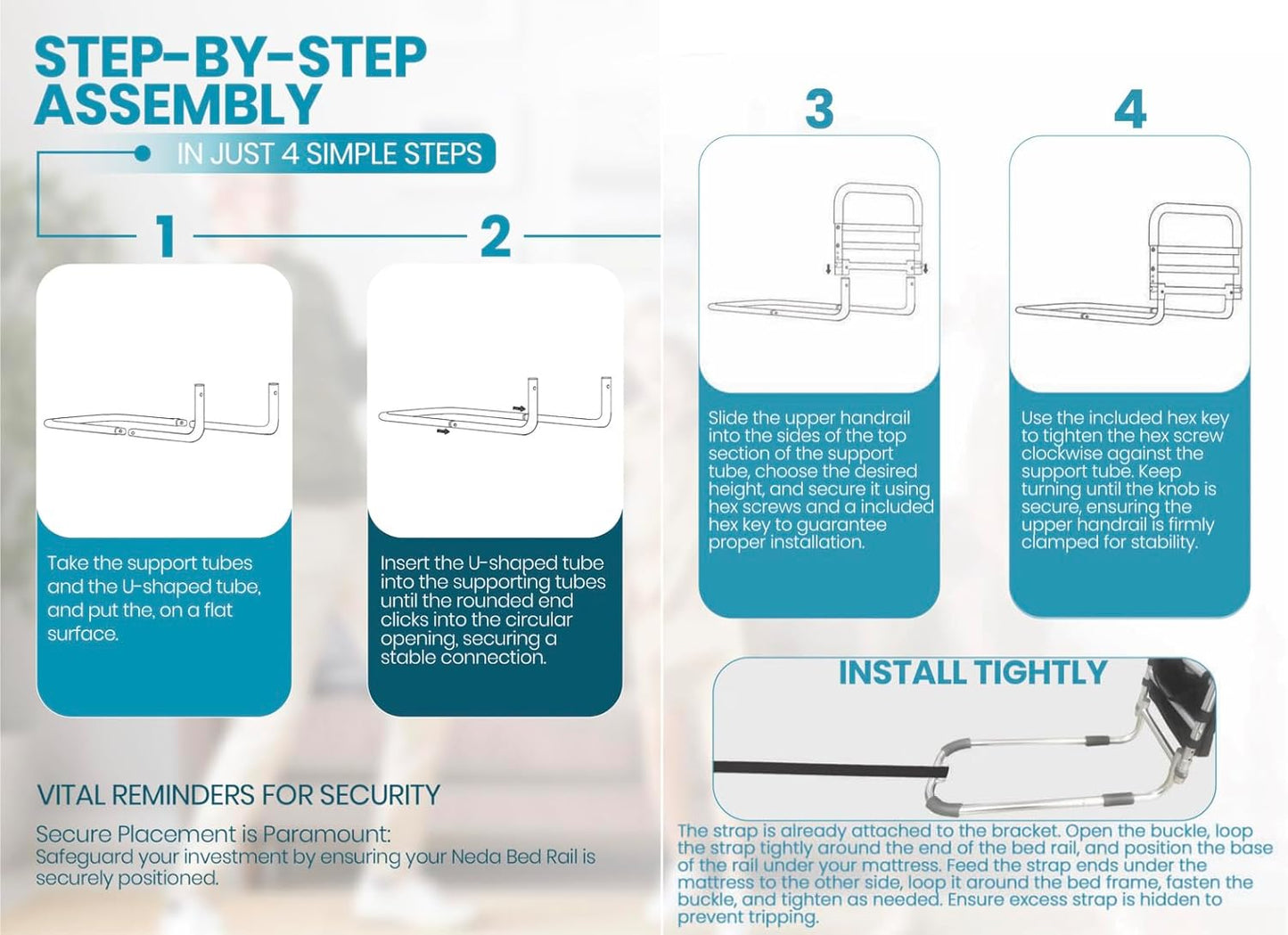 STEP-BY-STEP ASSEMBLY

IN JUST 4 SIMPLE STEPS

1

Take the support tubes and the U-shaped tube, and put the, on a flat surface.

2

Insert the U-shaped tube into the supporting tubes until the rounded end clicks into the circular opening, securing a stable connection.

3

Slide the upper handrail into the sides of the top section of the support tube, choose the desired height, and secure it using hex screws and a included hex key to guarantee proper installation.

4

Use the included hex key to tighten the hex screw clockwise against the support tube. Keep turning until the knob is secure, ensuring the upper handrail is firmly clamped for stability.

VITAL REMINDERS FOR SECURITY

Secure Placement is Paramount:
Safeguard your investment by ensuring your Neda Bed Rail is securely positioned.

INSTALL TIGHTLY

The strap is already attached to the bracket. Open the buckle, loop the strap tightly around the end of the bed rail, and position the base of the rail under your mattress. Feed the strap ends under the mattress to the other side, loop it around the bed frame, fasten the buckle, and tighten as needed. Ensure excess strap is hidden to prevent tripping.