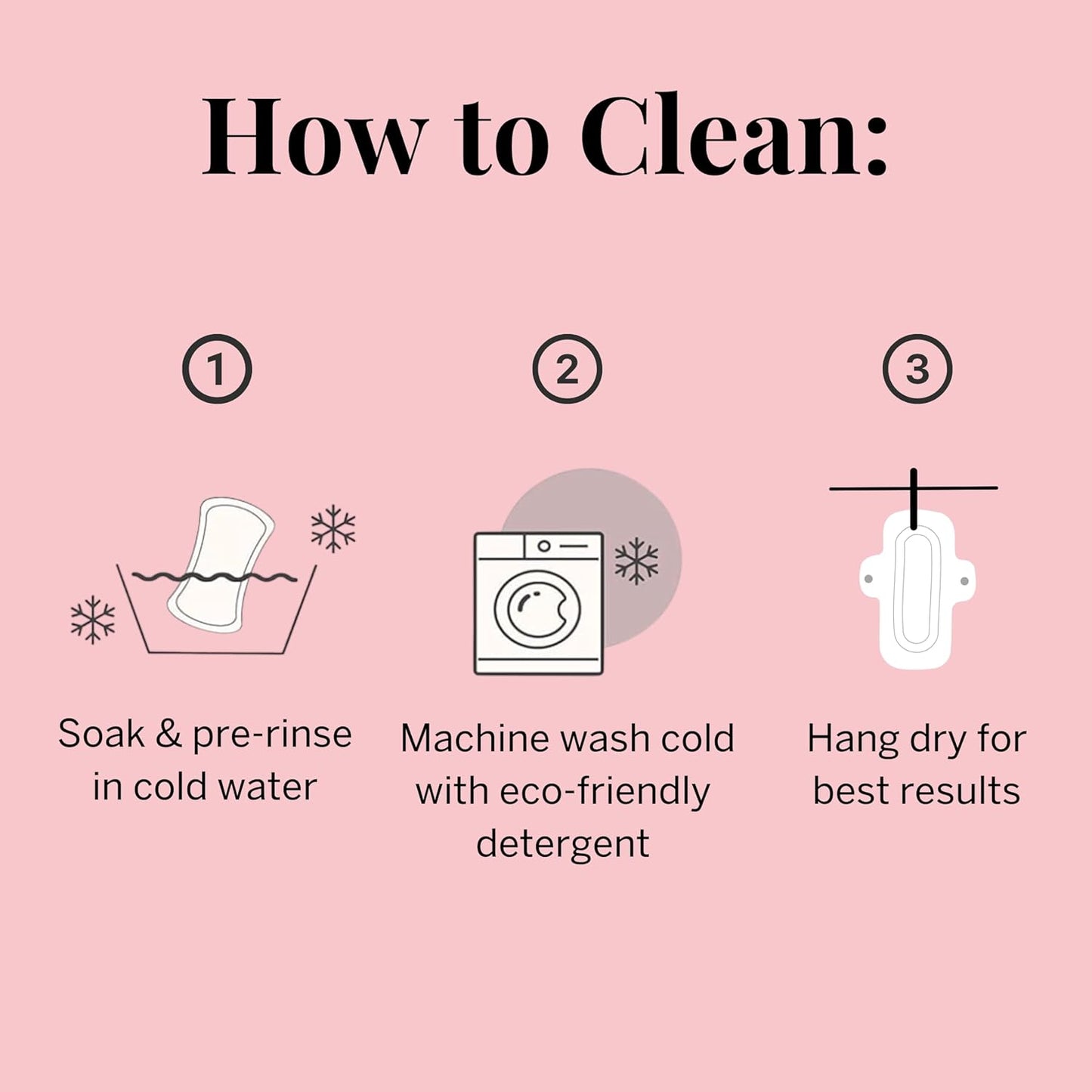 How to Clean:

1

Soak & pre-rinse in cold water

2

Machine wash cold with eco-friendly detergent

3

Hang dry for best results