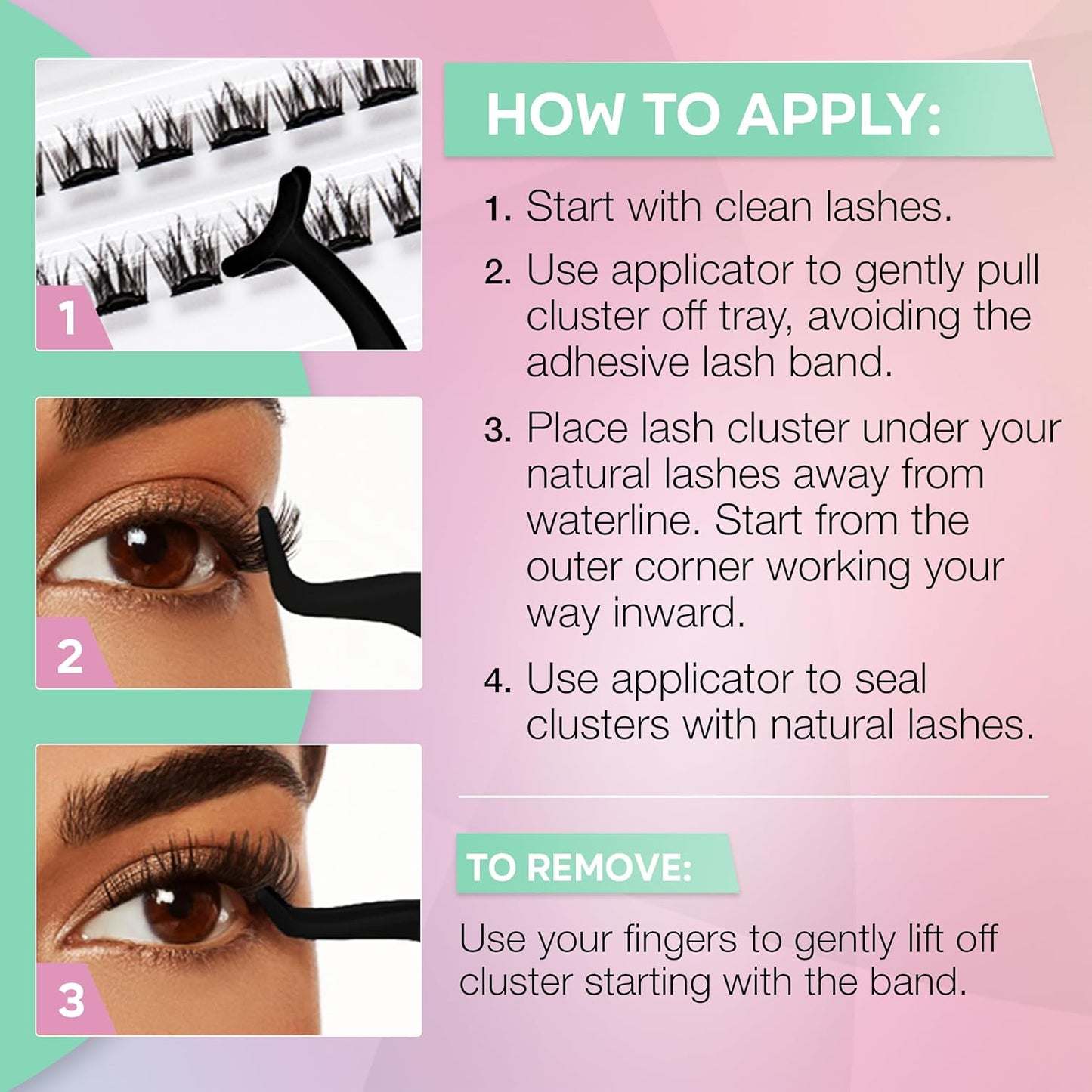 1

2

3

HOW TO APPLY:

1. Start with clean lashes.

2. Use applicator to gently pull cluster off tray, avoiding the adhesive lash band.

3. Place lash cluster under your natural lashes away from waterline. Start from the outer corner working your way inward.

4. Use applicator to seal clusters with natural lashes.

TO REMOVE:

Use your fingers to gently lift off cluster starting with the band.