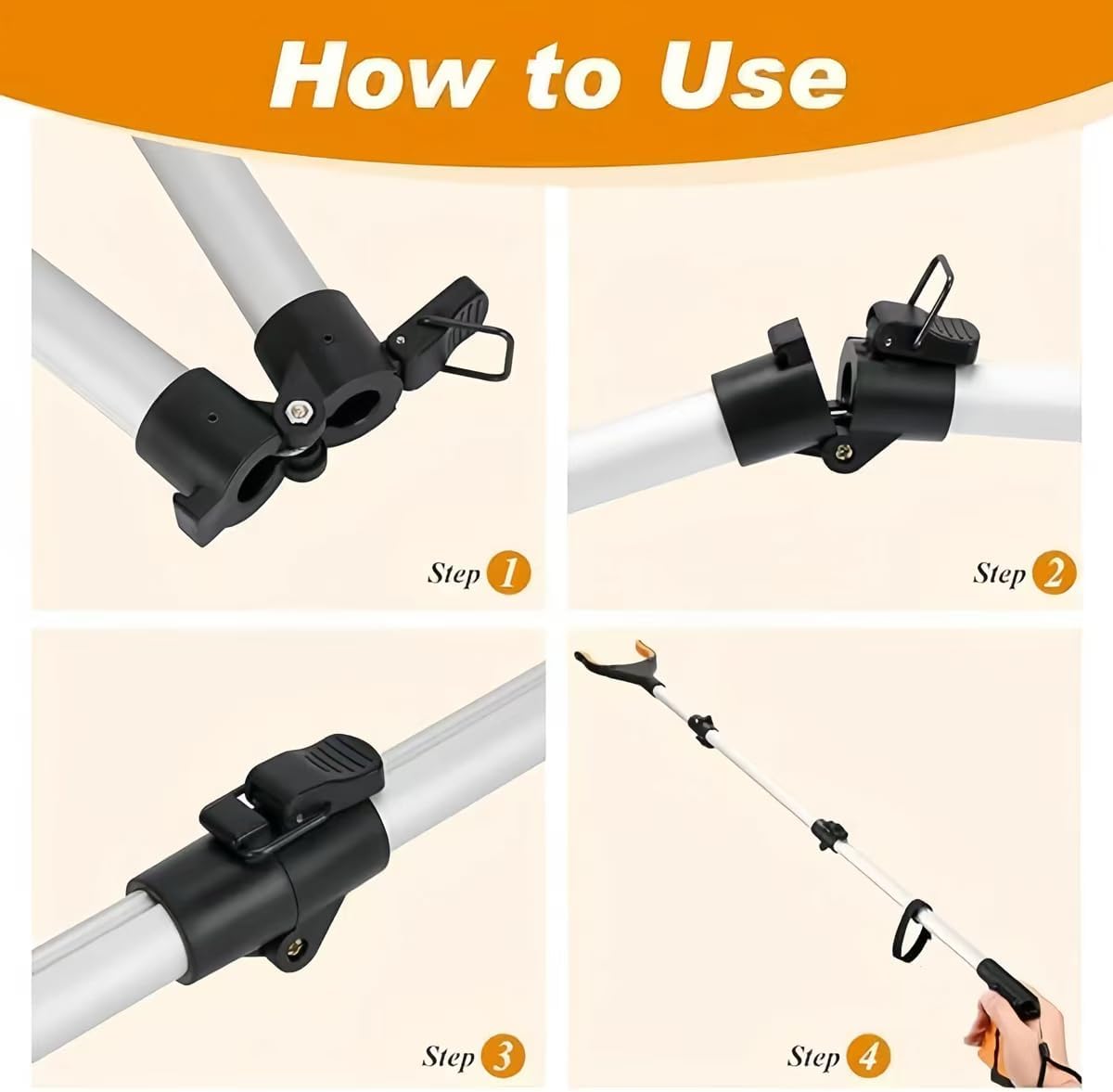 How to Use

Step 1

Step 2

Step 3

Step 4