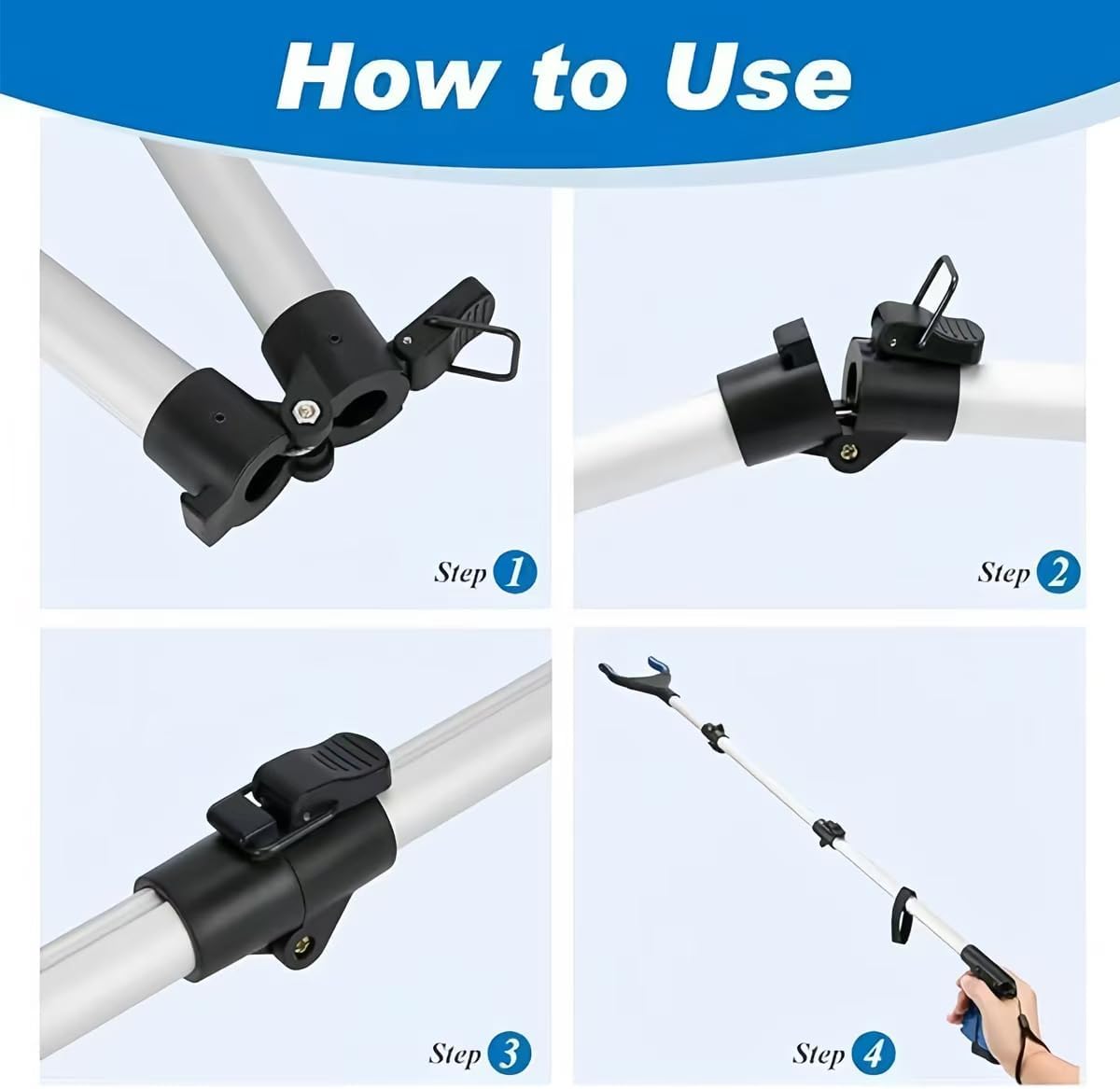 How to Use

Step 1

Step 2

Step 3

Step 4