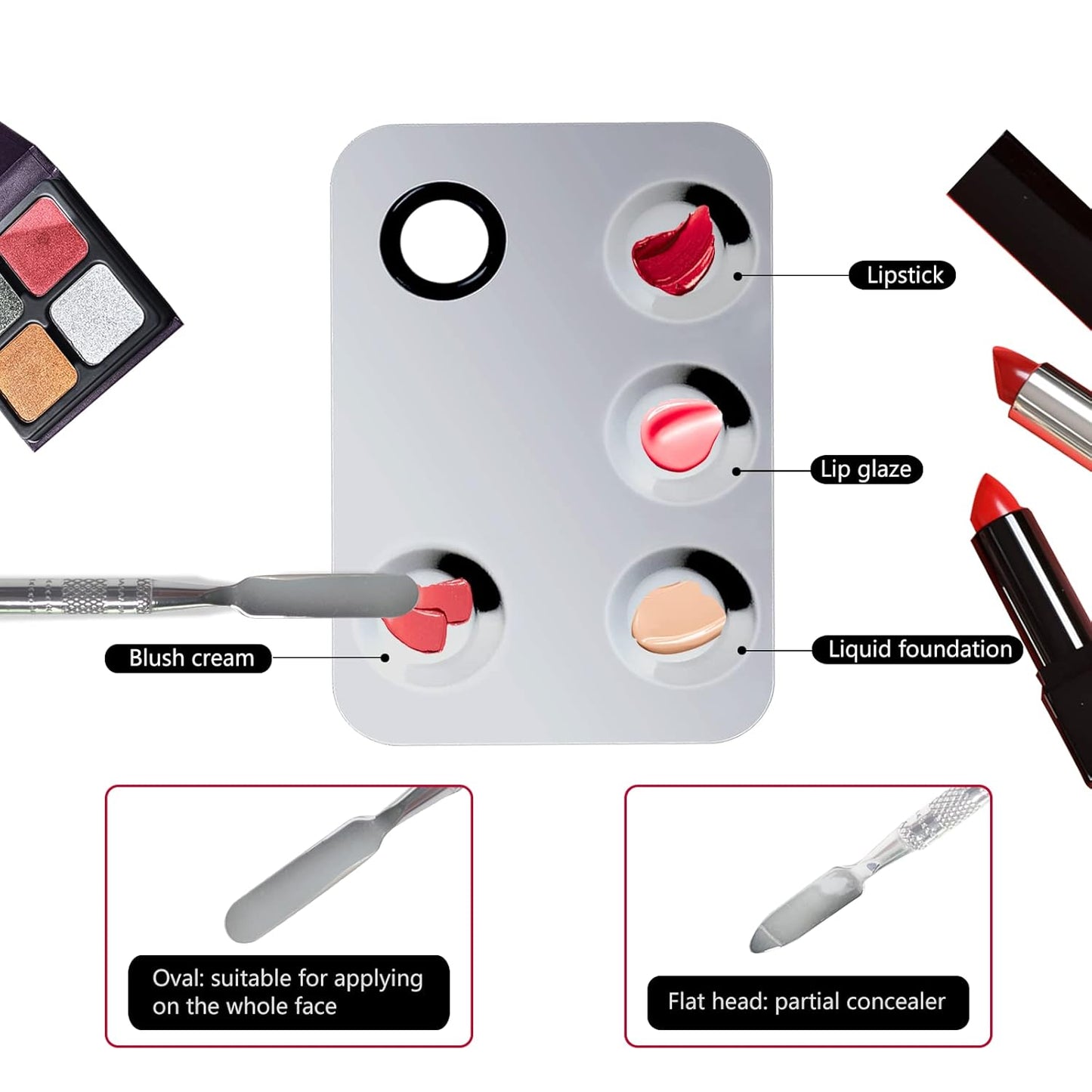 Lipstick

Lip glaze

Blush cream

Liquid foundation

Oval: suitable for applying on the whole face

Flat head: partial concealer