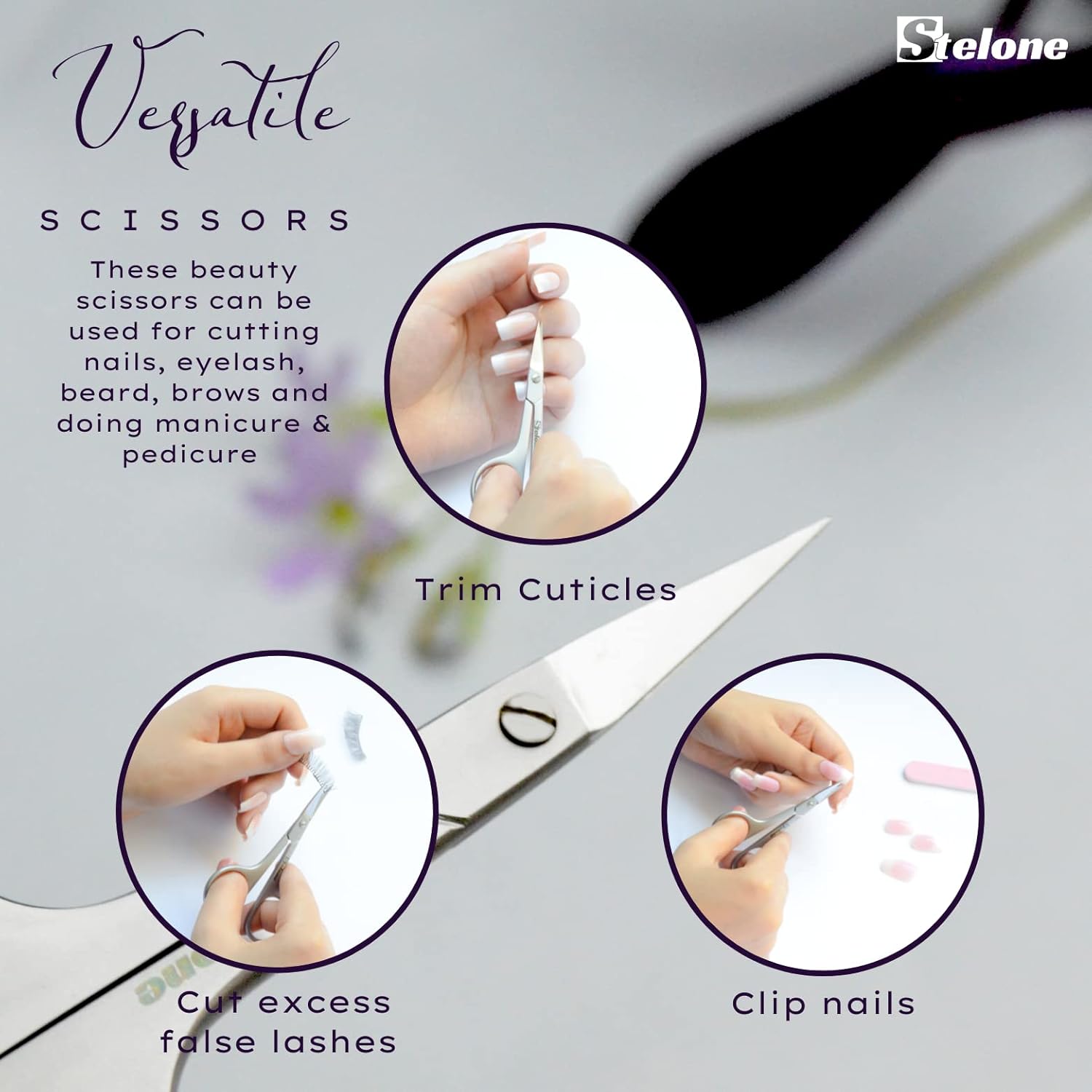 Stelone

Versatile

SCISSORS

These beauty scissors can be used for cutting nails, eyelash, beard, brows and doing manicure & pedicure

Trim Cuticles

Cut excess false lashes

Clip nails