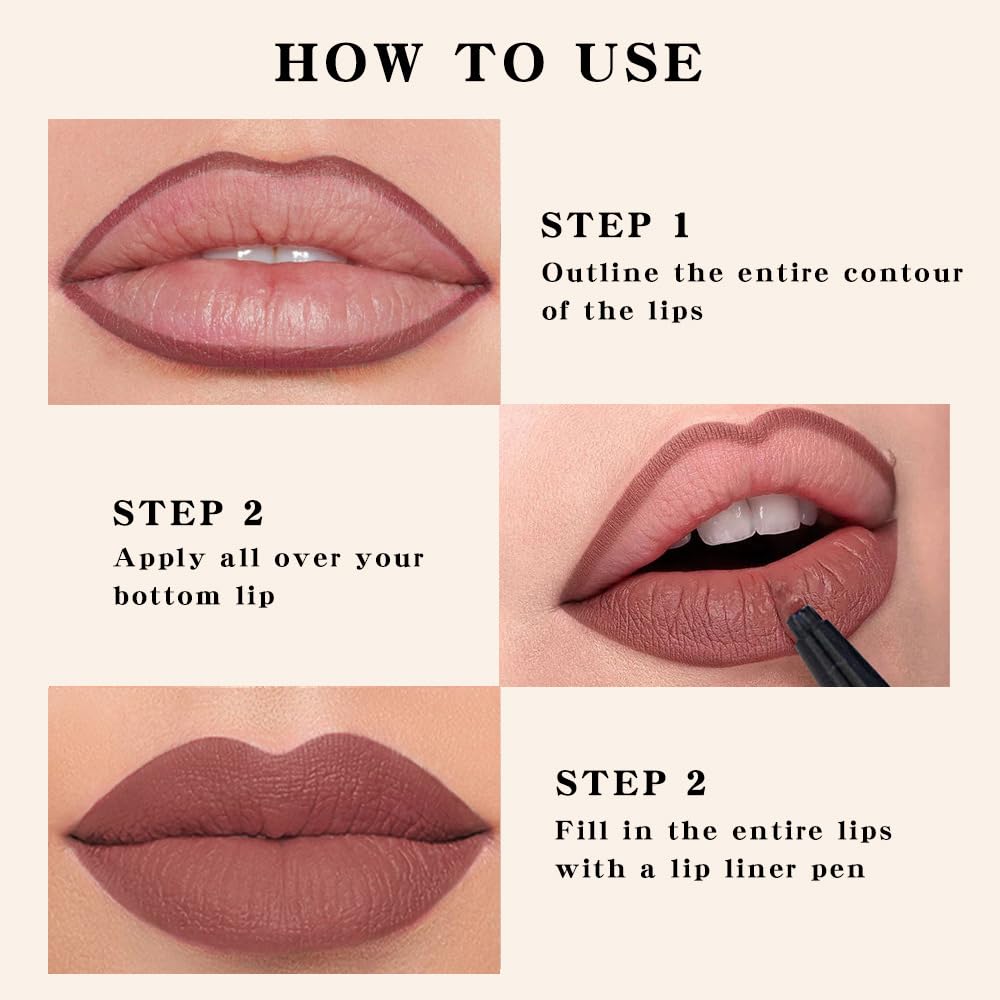 HOW TO USE

STEP 1
Outline the entire contour of the lips

STEP 2
Apply all over your bottom lip

STEP 2
Fill in the entire lips with a lip liner pen