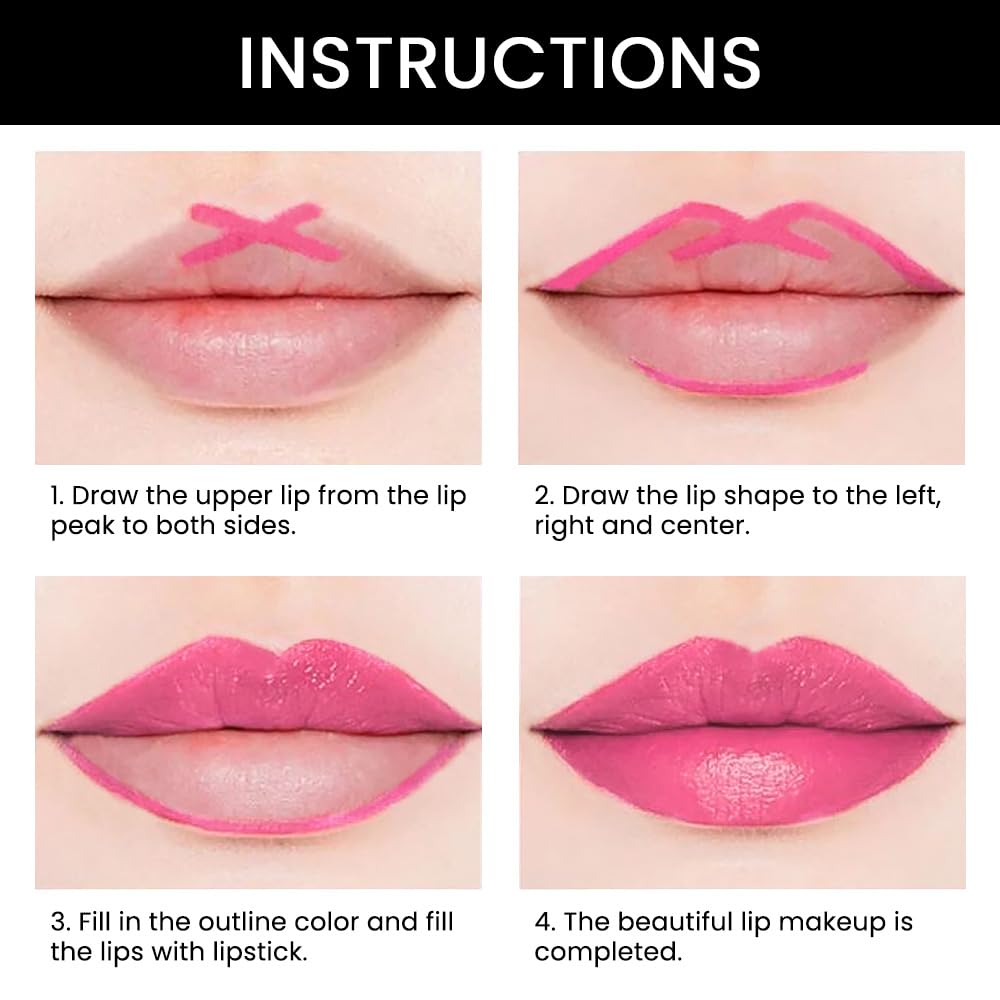 INSTRUCTIONS

1. Draw the upper lip from the lip peak to both sides.

2. Draw the lip shape to the left, right and center.

3. Fill in the outline color and fill the lips with lipstick.

4. The beautiful lip makeup is completed.