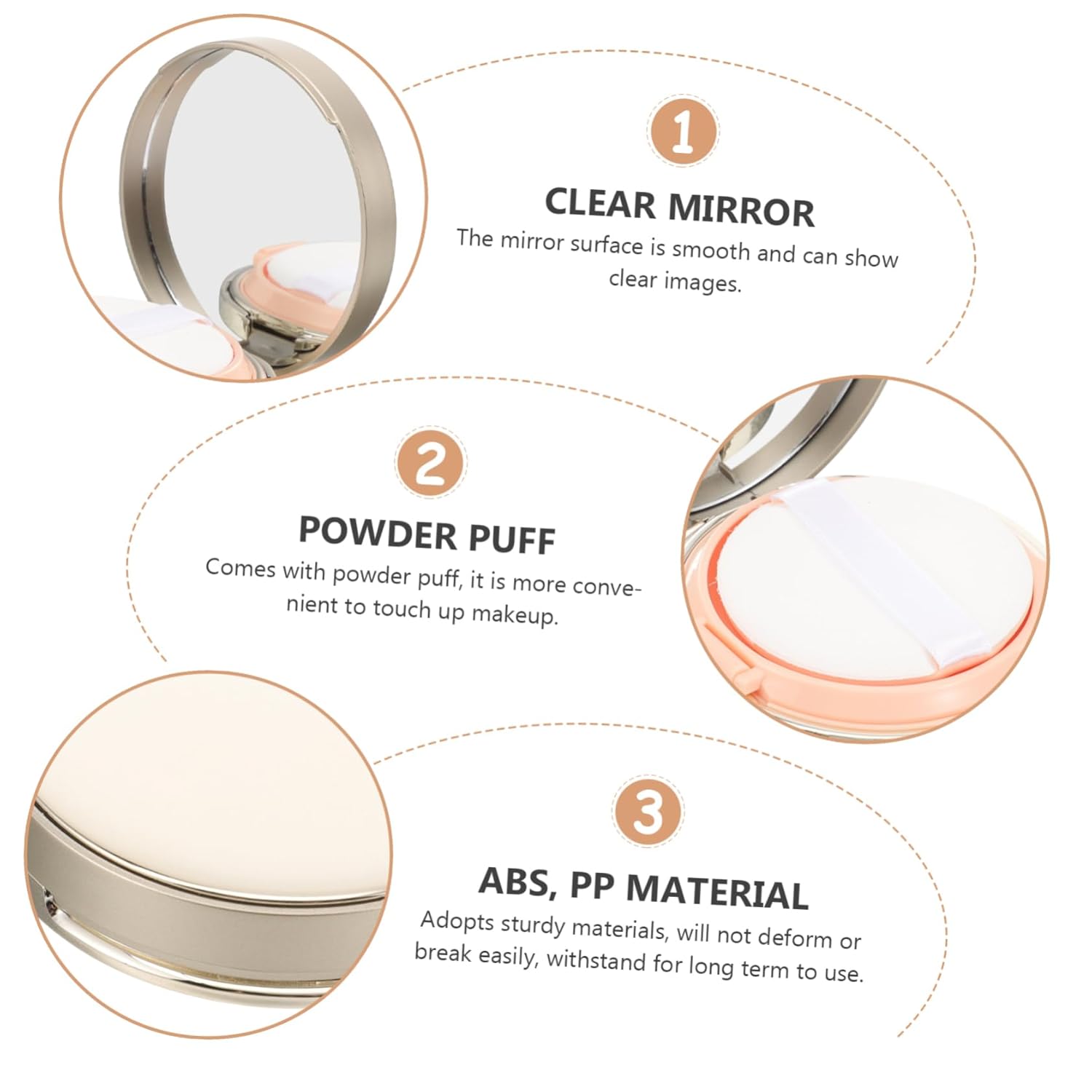 1

CLEAR MIRROR

The mirror surface is smooth and can show clear images.

2

POWDER PUFF

Comes with powder puff, it is more convenient to touch up makeup.

3

ABS, PP MATERIAL

Adopts sturdy materials, will not deform or break easily, withstand for long term to use.