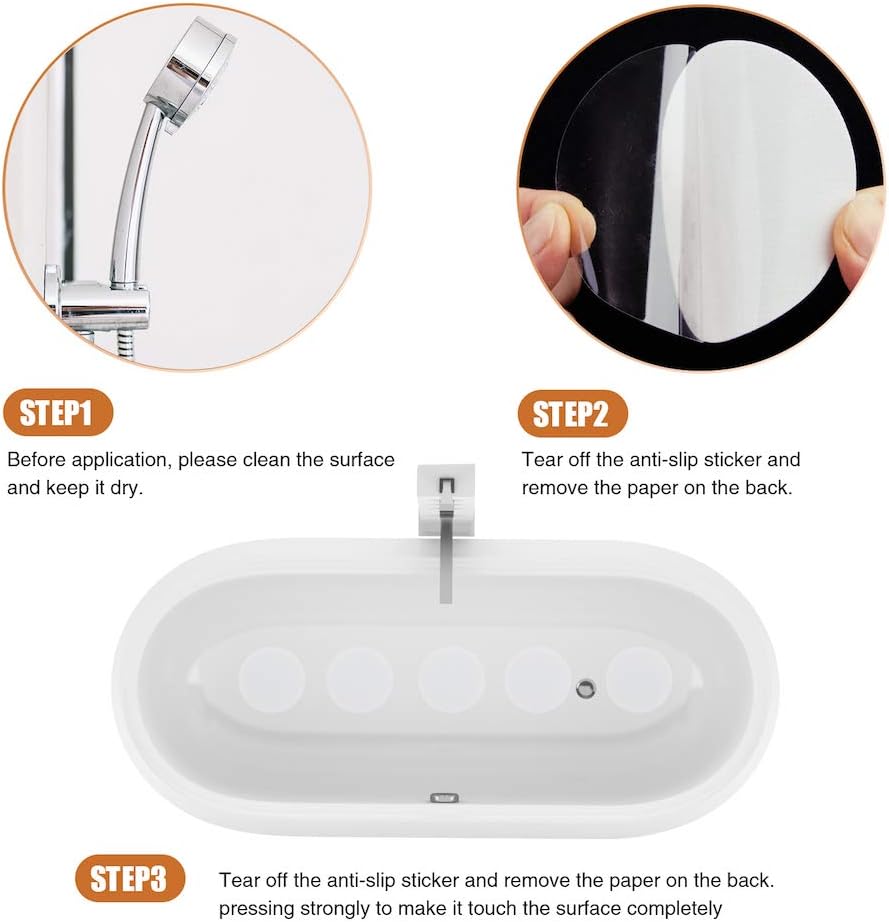 STEP1

Before application, please clean the surface and keep it dry.

STEP2

Tear off the anti-slip sticker and remove the paper on the back.

STEP3

Tear off the anti-slip sticker and remove the paper on the back. pressing strongly to make it touch the surface completely