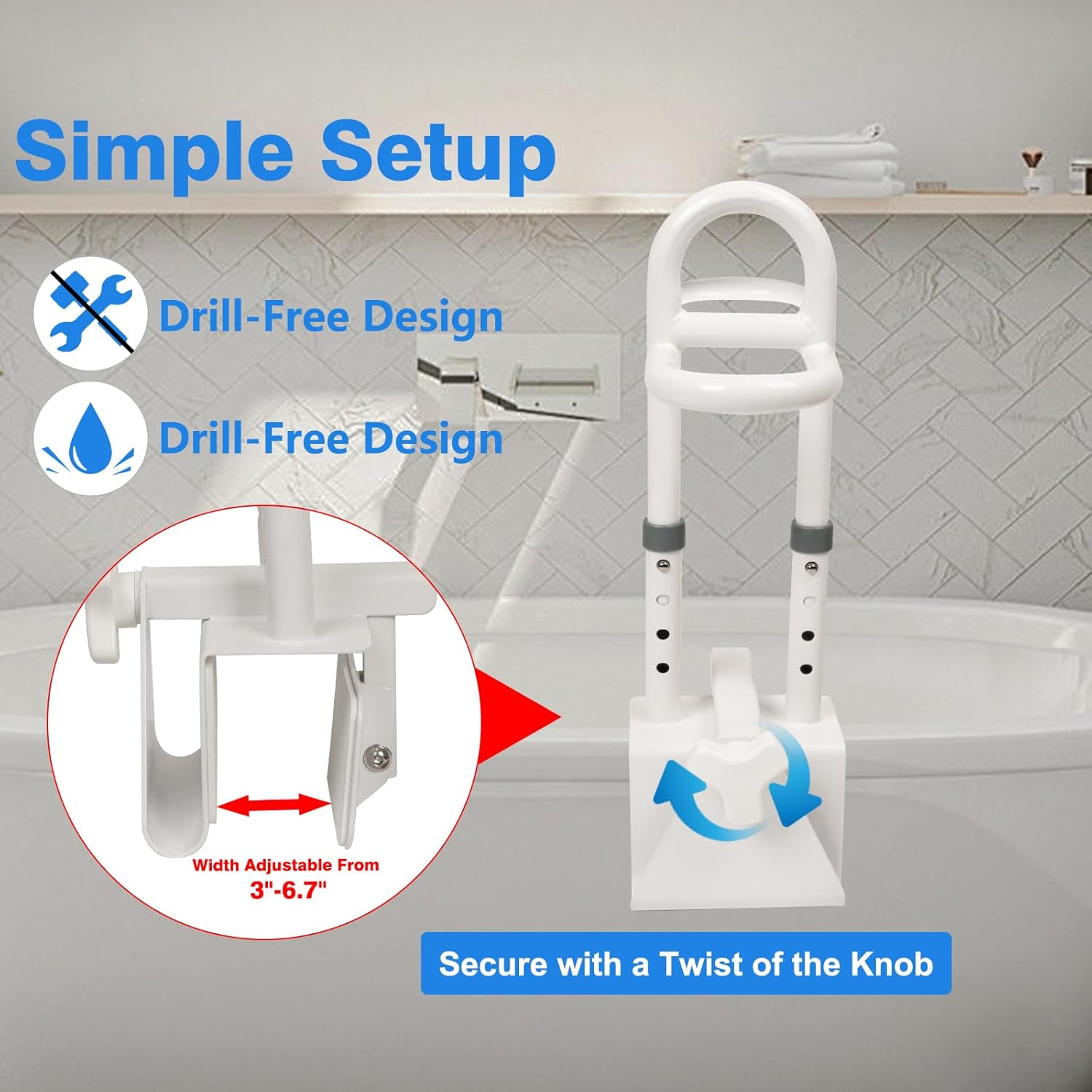 Simple Setup

Drill-Free Design

Drill-Free Design

Width Adjustable From
3"-6.7"

Secure with a Twist of the Knob