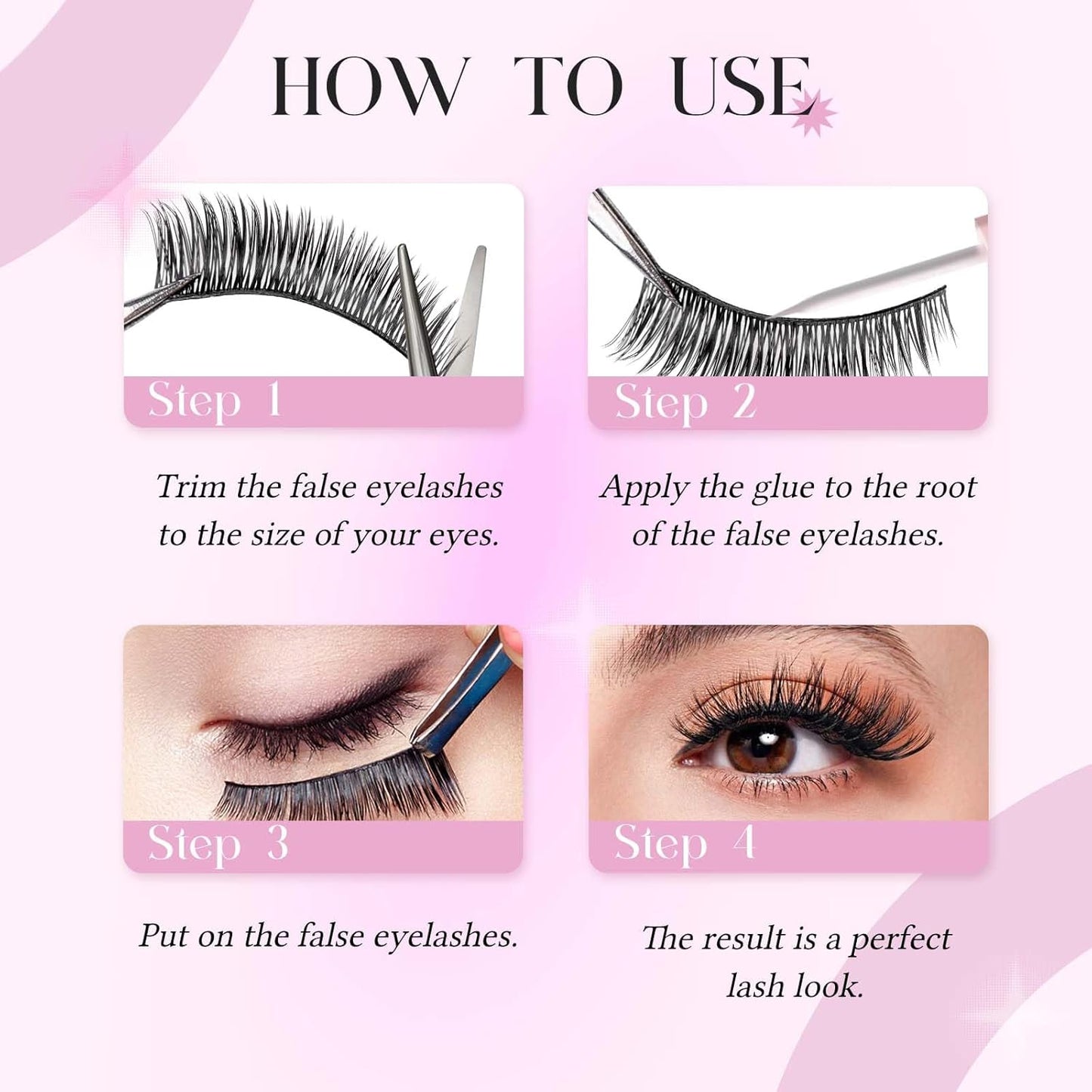 HOW TO USE

Step 1

Trim the false eyelashes to the size of your eyes.

Step 2

Apply the glue to the root of the false eyelashes.

Step 3

Put on the false eyelashes.

Step 4

The result is a perfect lash look.