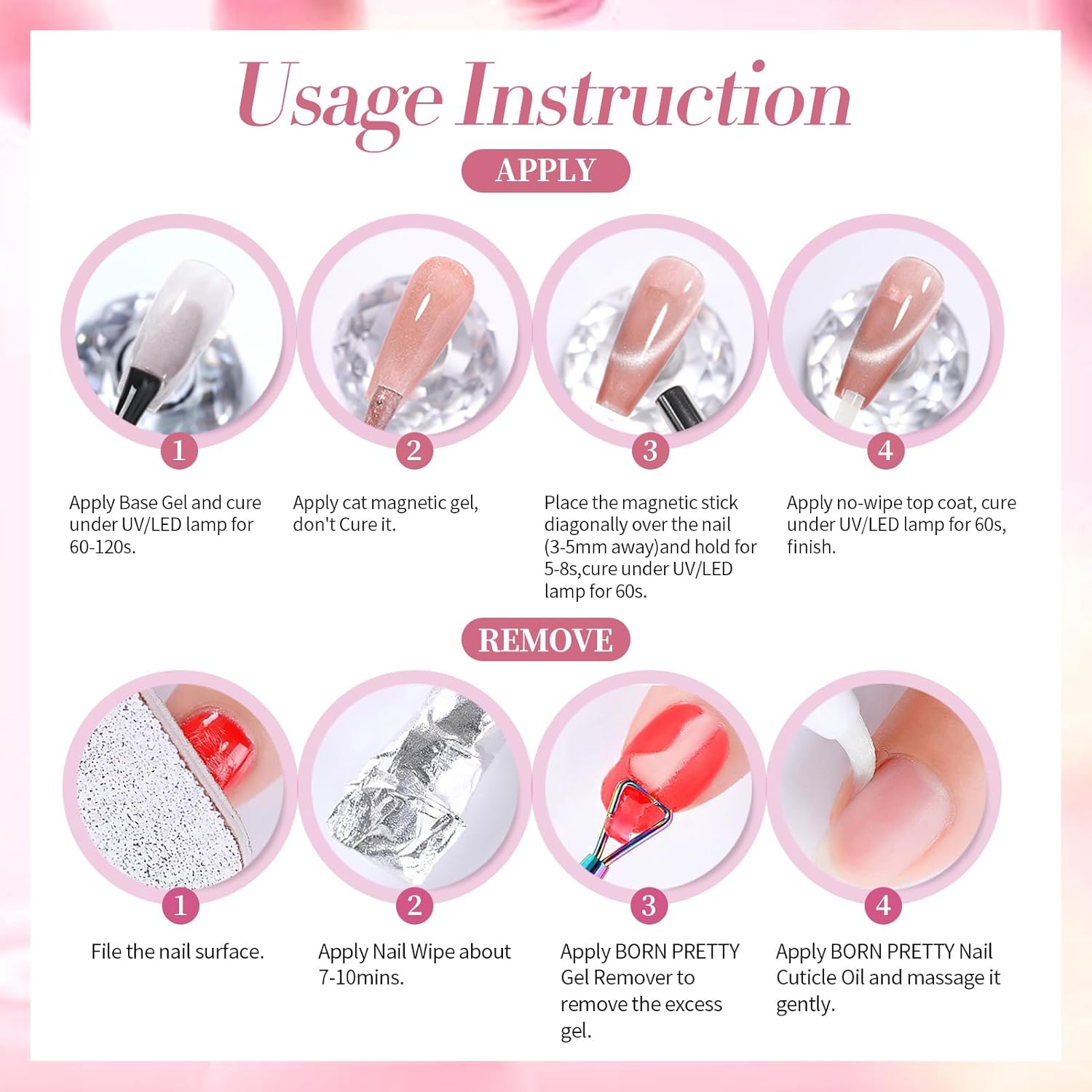 Usage Instruction

APPLY

1

Apply Base Gel and cure under UV/LED lamp for 60-120s.

2

Apply cat magnetic gel, don't Cure it.

3

Place the magnetic stick diagonally over the nail (3-5mm away)and hold for 5-8s,cure under UV/LED lamp for 60s.

4

Apply no-wipe top coat, cure under UV/LED lamp for 60s, finish.

REMOVE

1

File the nail surface.

2

Apply Nail Wipe about 7-10mins.

3

Apply BORN PRETTY Gel Remover to remove the excess gel.

4

Apply BORN PRETTY Nail Cuticle Oil and massage it gently.