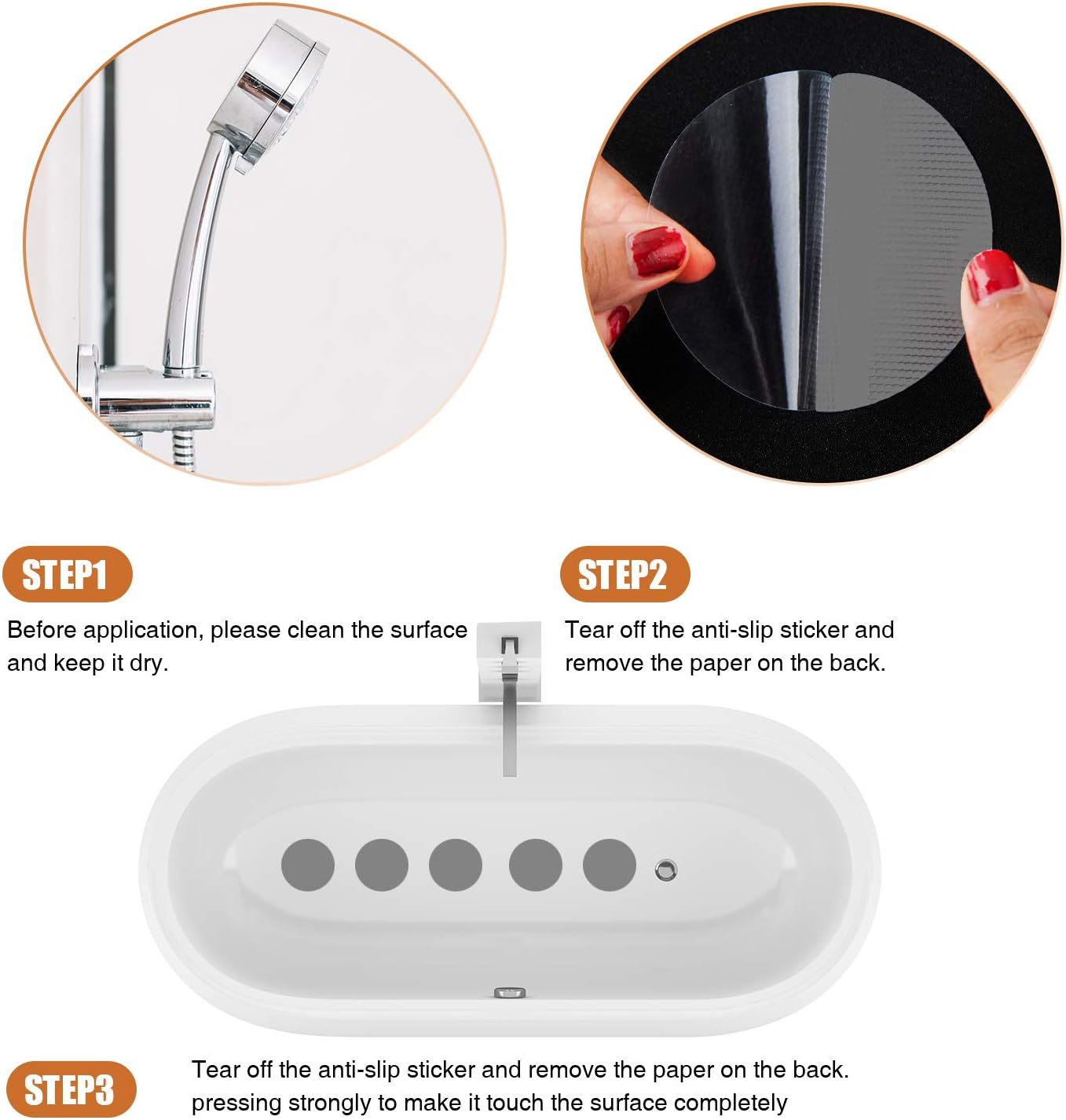 STEP1

Before application, please clean the surface and keep it dry.

STEP2

Tear off the anti-slip sticker and remove the paper on the back.

STEP3

Tear off the anti-slip sticker and remove the paper on the back. pressing strongly to make it touch the surface completely