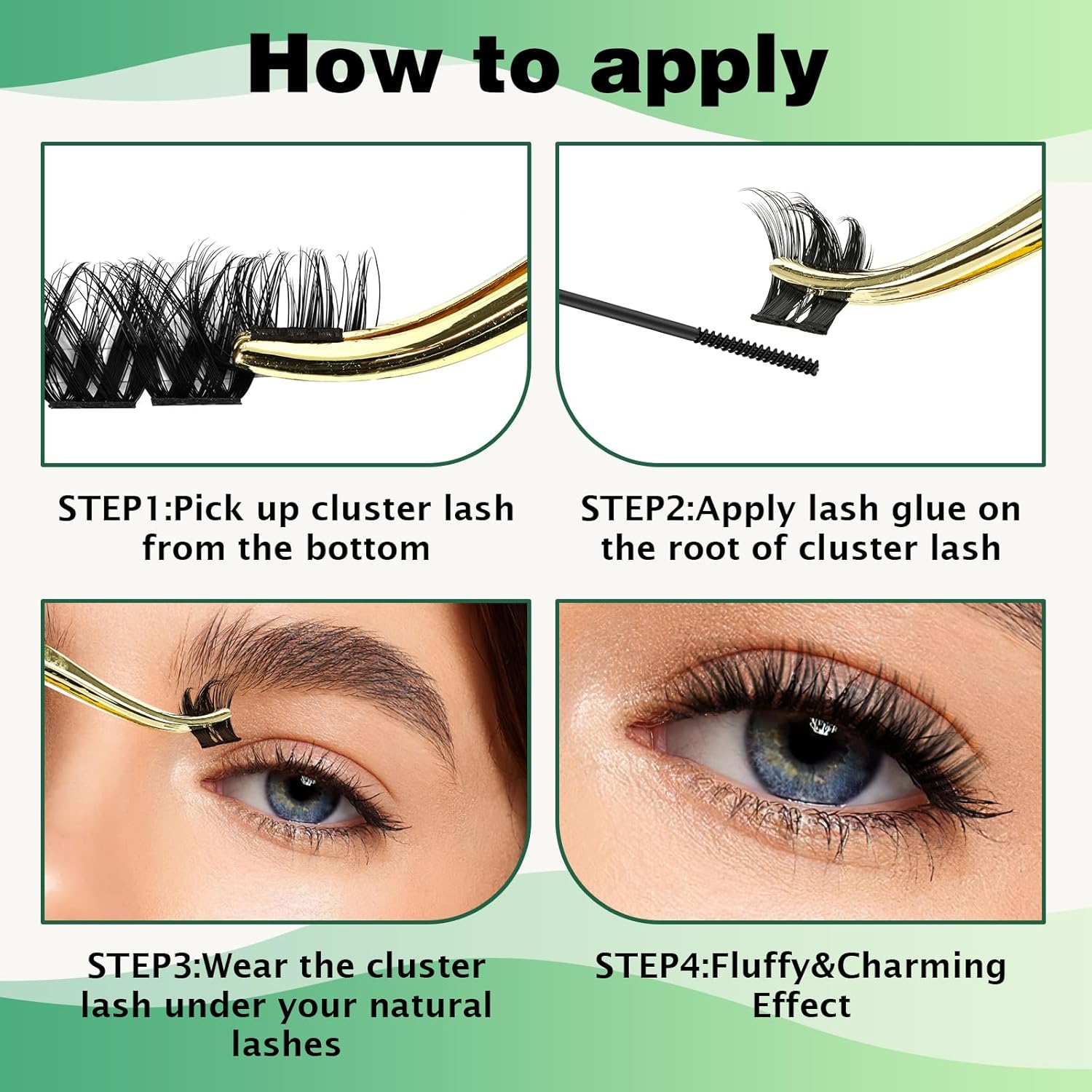 How to apply

STEP1:Pick up cluster lash from the bottom

STEP2:Apply lash glue on the root of cluster lash

STEP3:Wear the cluster lash under your natural lashes

STEP4:Fluffy&Charming Effect