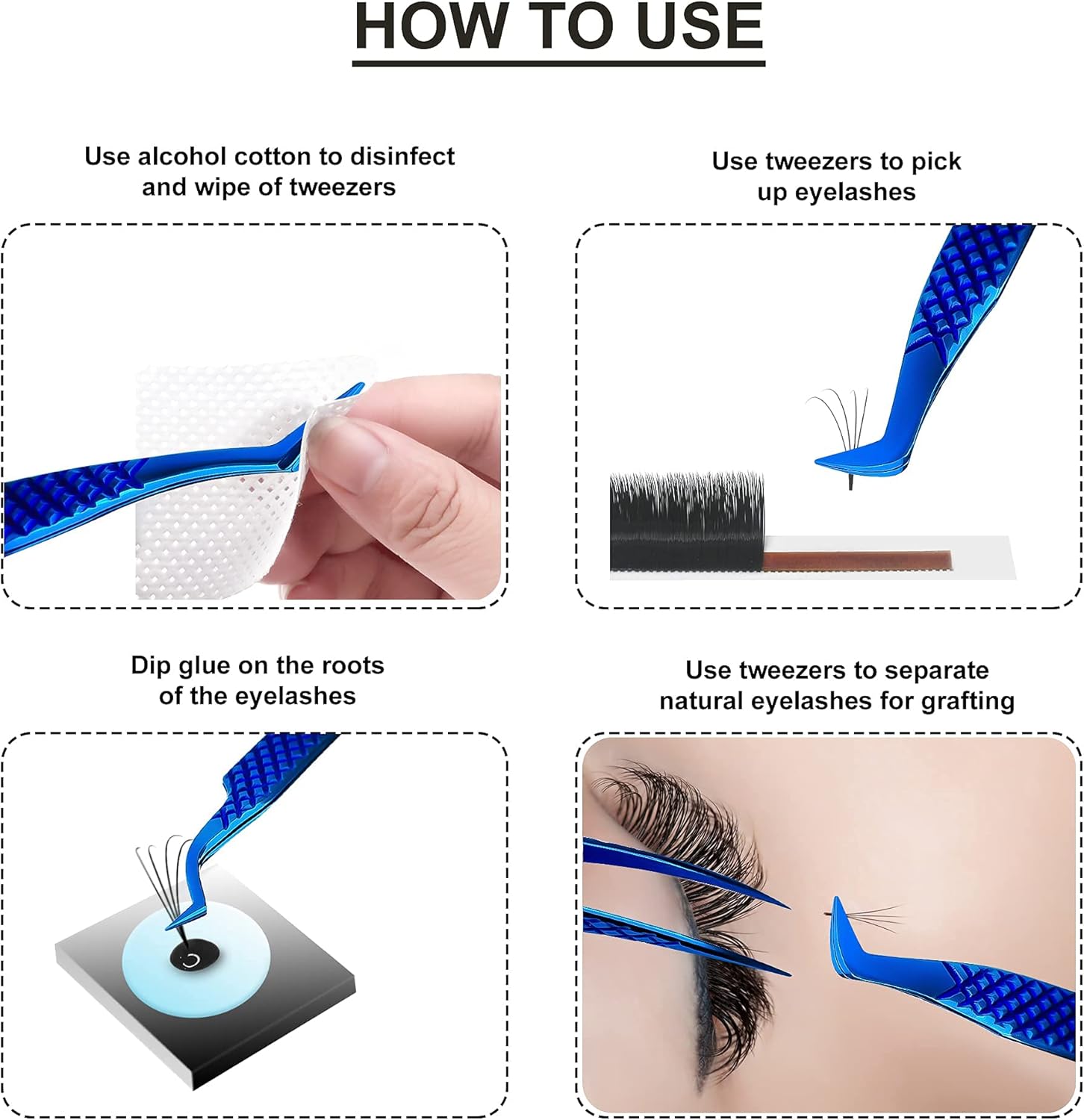 HOW TO USE

Use alcohol cotton to disinfect and wipe of tweezers

Use tweezers to pick up eyelashes

Dip glue on the roots of the eyelashes

Use tweezers to separate natural eyelashes for grafting