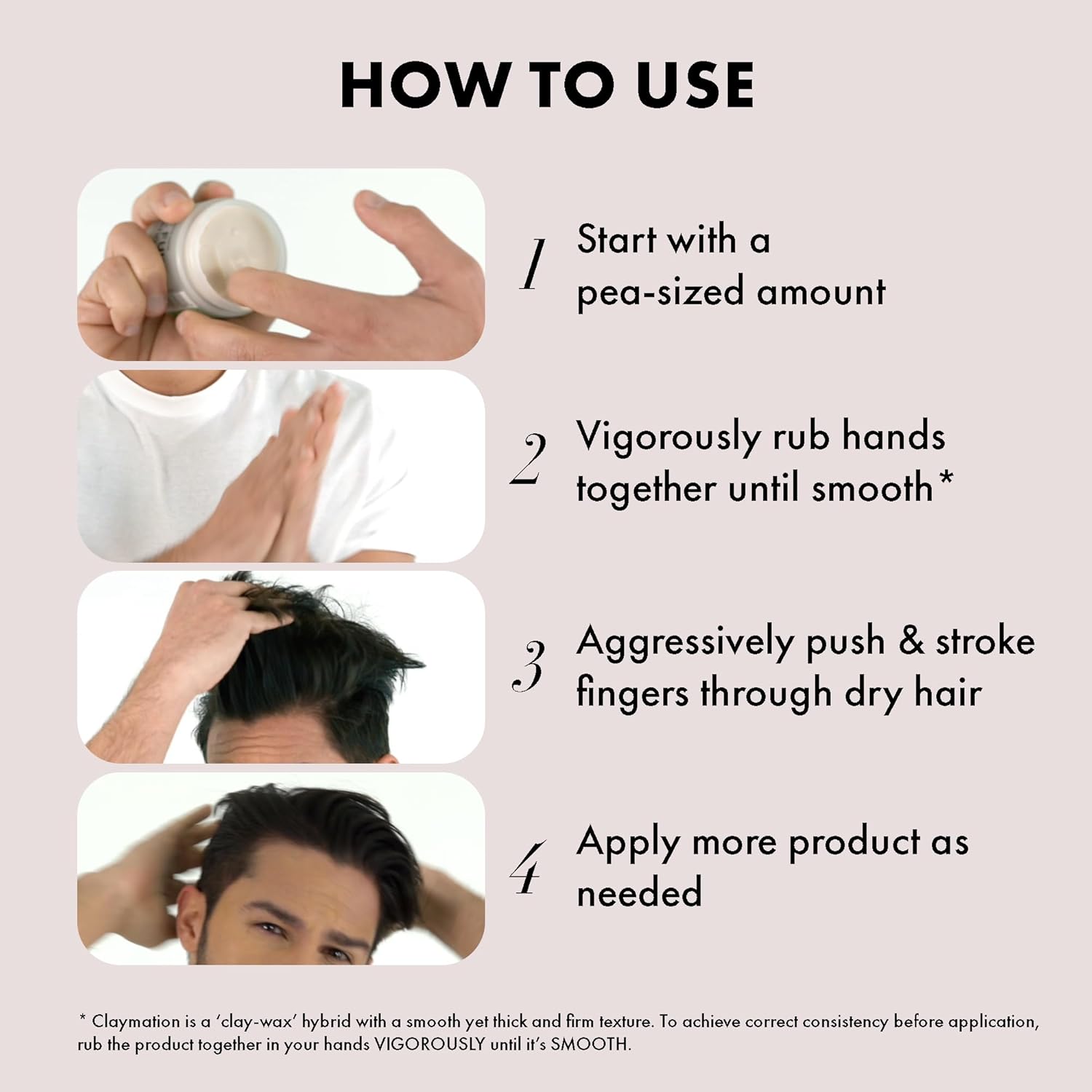 HOW TO USE

1 Start with a pea-sized amount

2 Vigorously rub hands together until smooth*

3 Aggressively push & stroke fingers through dry hair

4 Apply more product as needed

* Claymation is a 'clay-wax' hybrid with a smooth yet thick and firm texture. To achieve correct consistency before application, rub the product together in your hands VIGOROUSLY until it's SMOOTH.