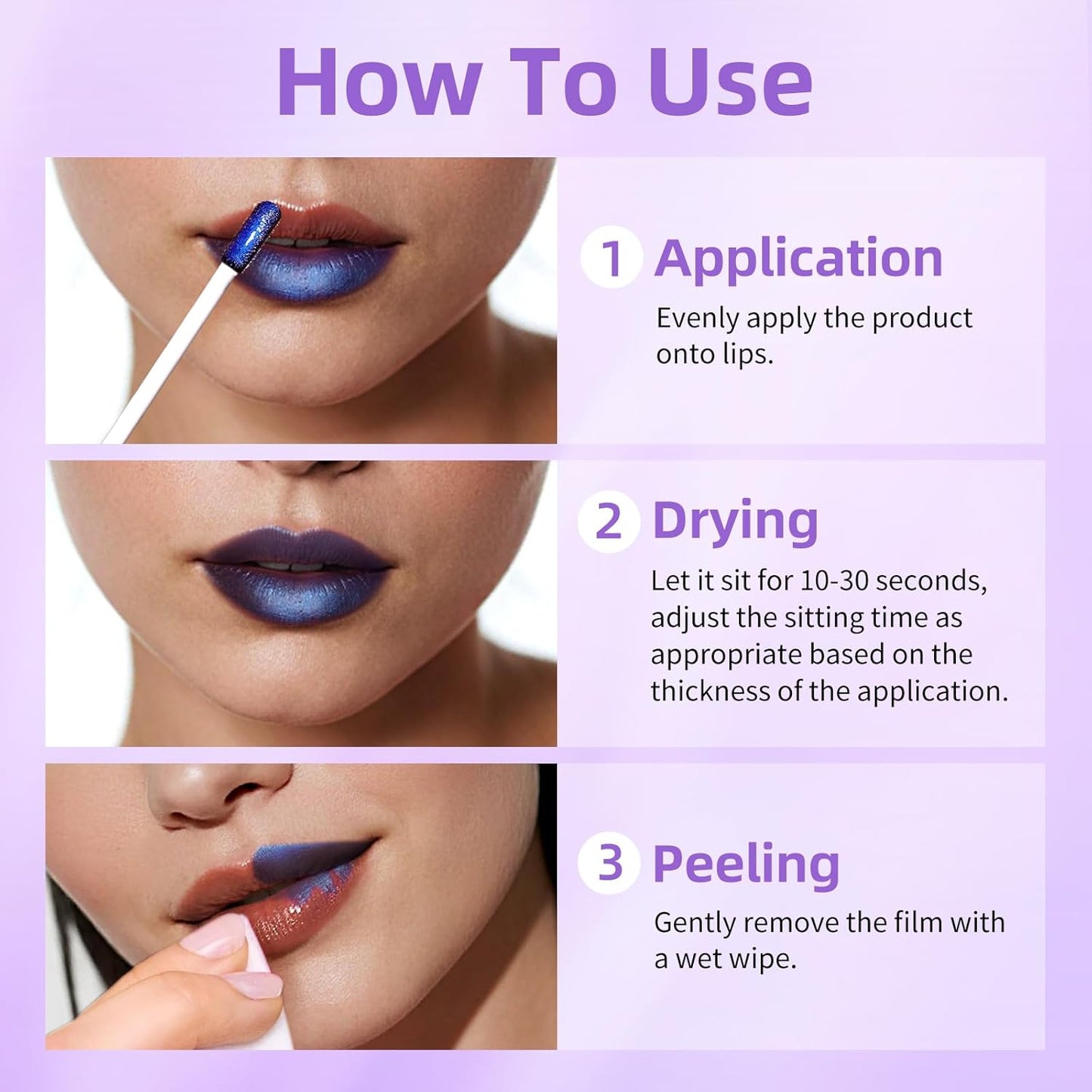 How To Use

1 Application
Evenly apply the product onto lips.

2 Drying
Let it sit for 10-30 seconds, adjust the sitting time as appropriate based on the thickness of the application.

3 Peeling
Gently remove the film with a wet wipe.