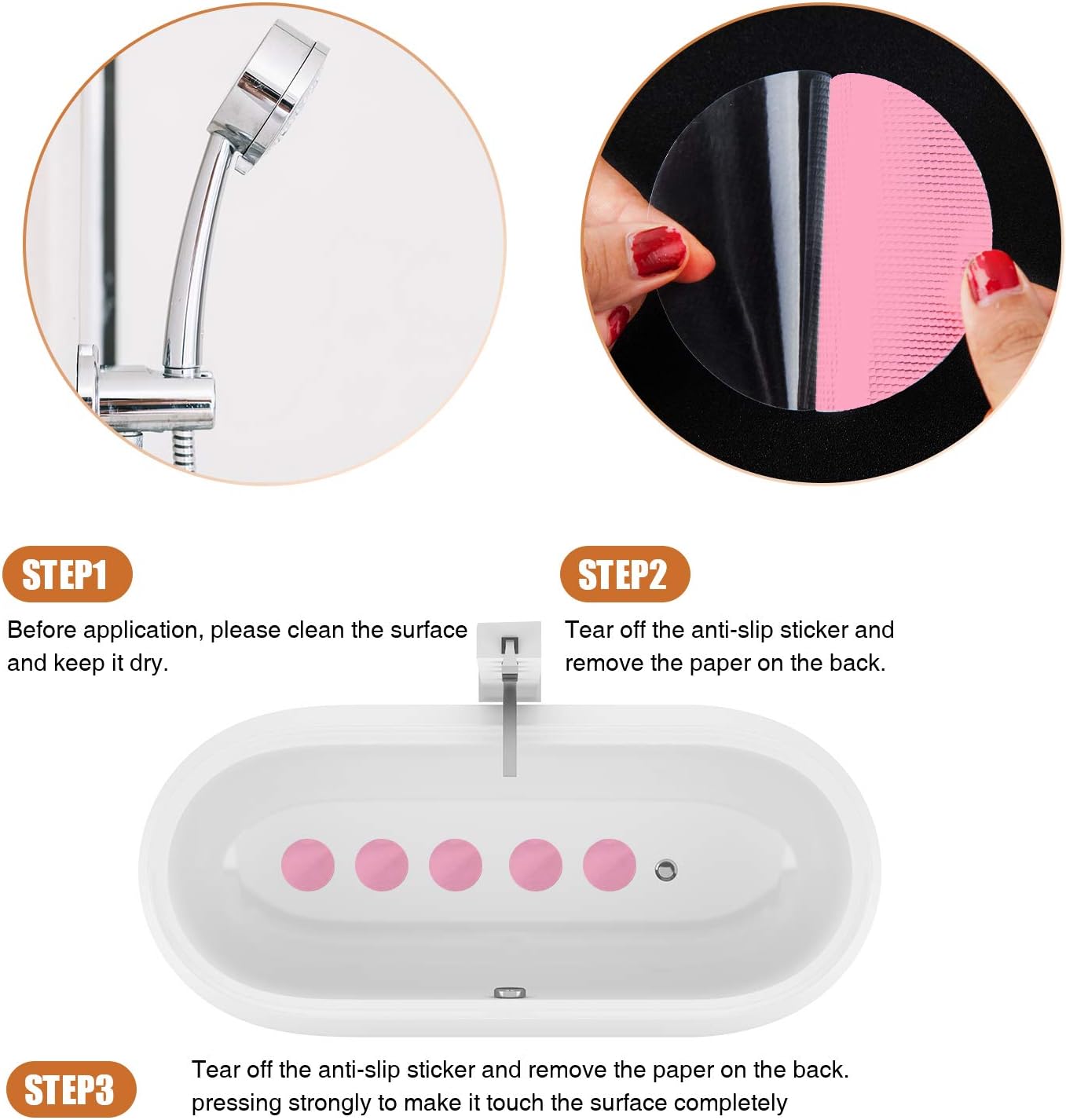 STEP1

Before application, please clean the surface and keep it dry.

STEP2

Tear off the anti-slip sticker and remove the paper on the back.

STEP3

Tear off the anti-slip sticker and remove the paper on the back. pressing strongly to make it touch the surface completely