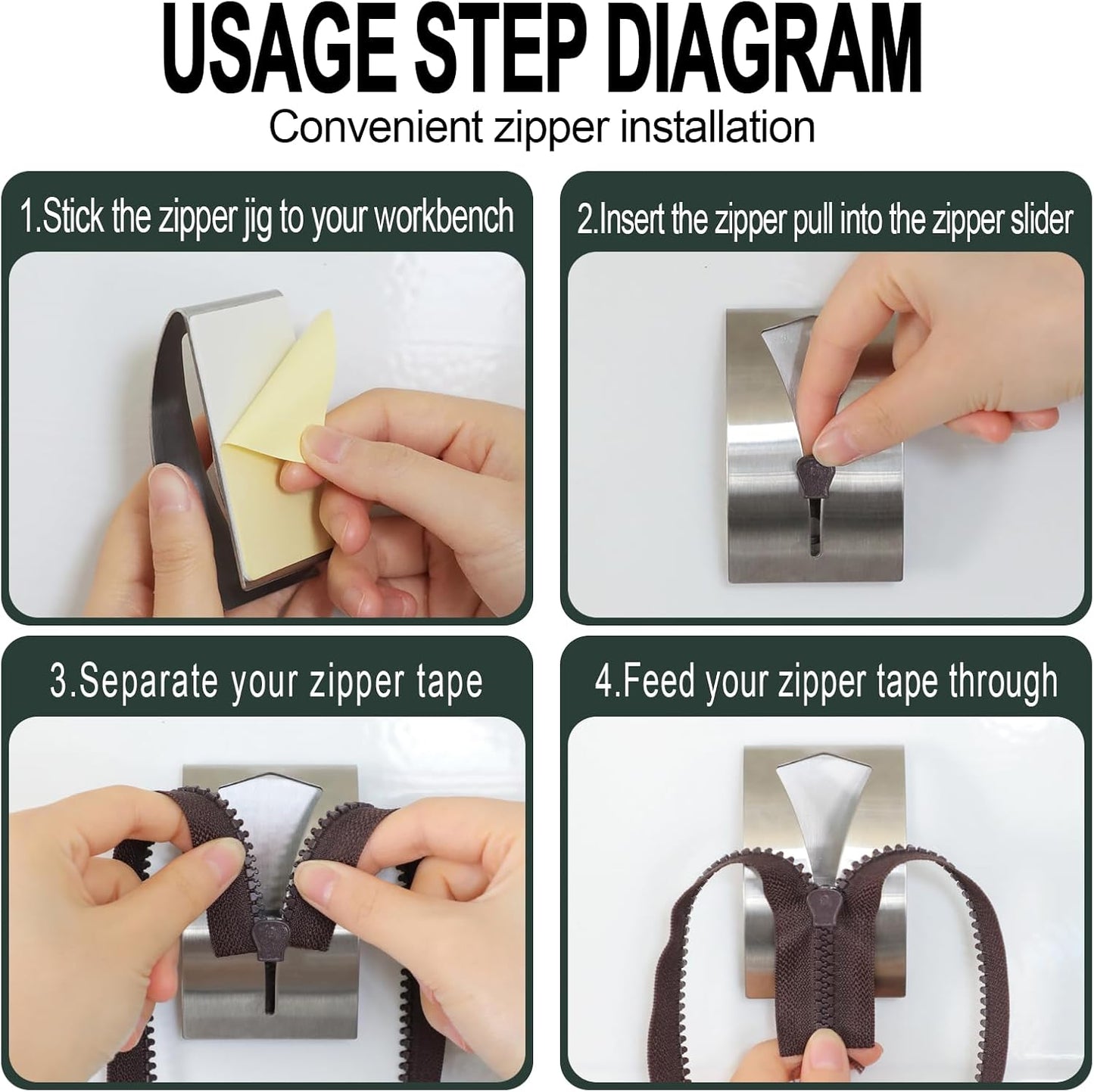 USAGE STEP DIAGRAM

Convenient zipper installation

1.Stick the zipper jig to your workbench

2.Insert the zipper pull into the zipper slider

3.Separate your zipper tape

4.Feed your zipper tape through