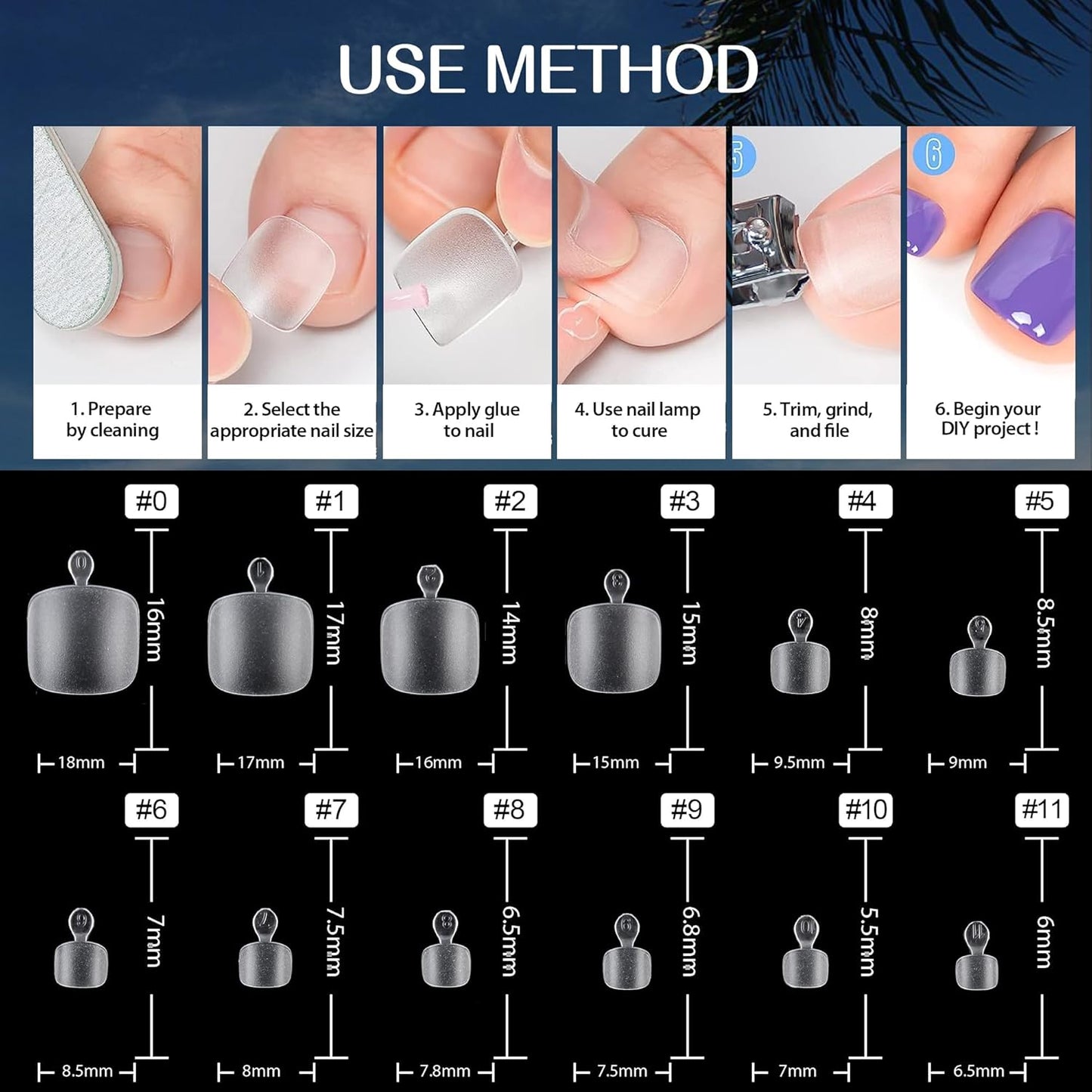 USE METHOD

5

6

1. Prepare by cleaning

2. Select the appropriate nail size

3. Apply glue to nail

4. Use nail lamp to cure

5. Trim, grind, and file

6. Begin your DIY project !

#0
16mm
18mm

#1
17mm
17mm

#2
14mm
16mm

#3
15mm
15mm

#4
8mm
9.5mm

#5
8.5mm
9mm

#6
7mm
8.5mm

#7
7.5mm
8mm

#8
6.5mm
7.8mm

#9
6.8mm
7.5mm

#10
5.5mm
7mm

#11
6mm
6.5mm