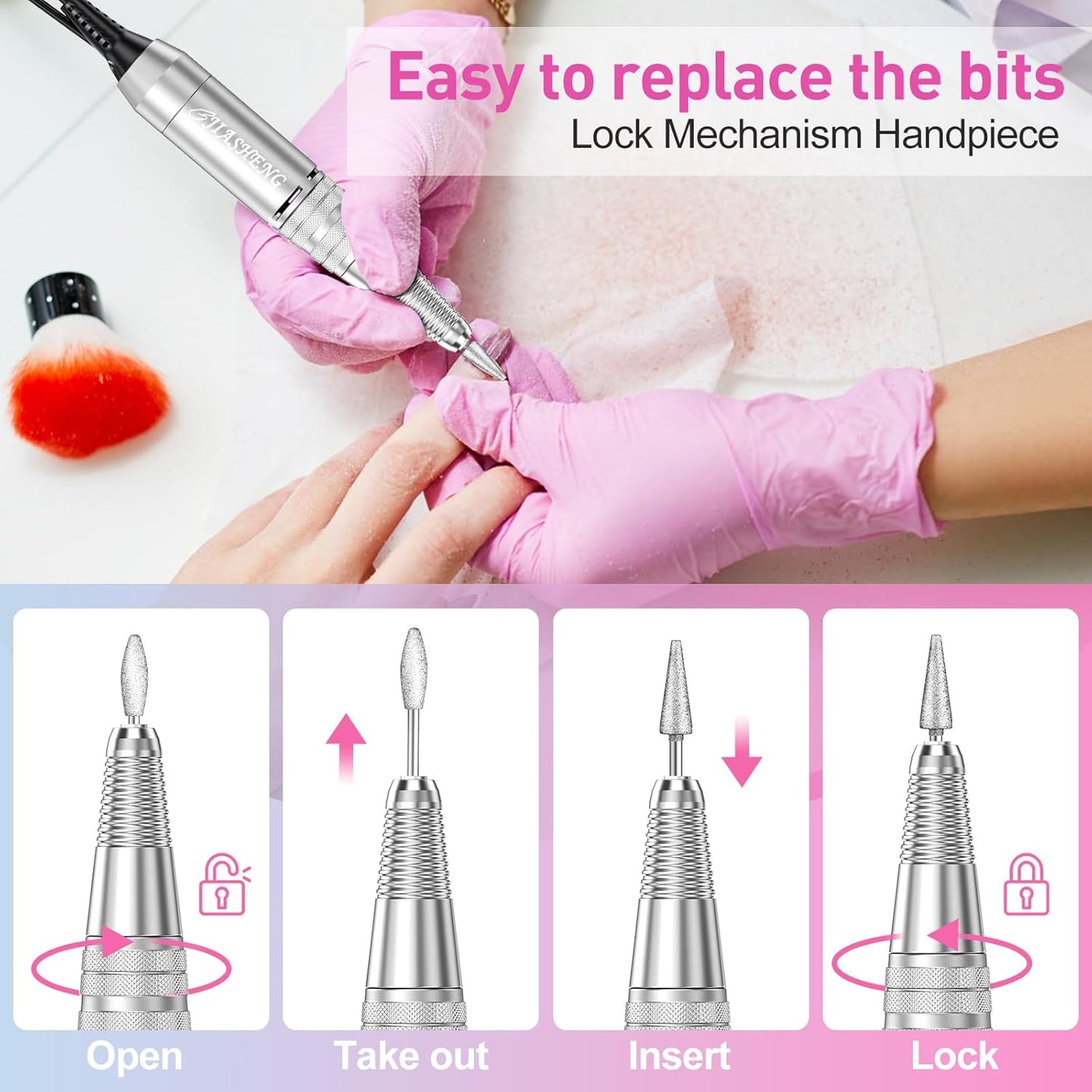 Easy to replace the bits
Lock Mechanism Handpiece

JIASHENG

Open
Take out
Insert
Lock