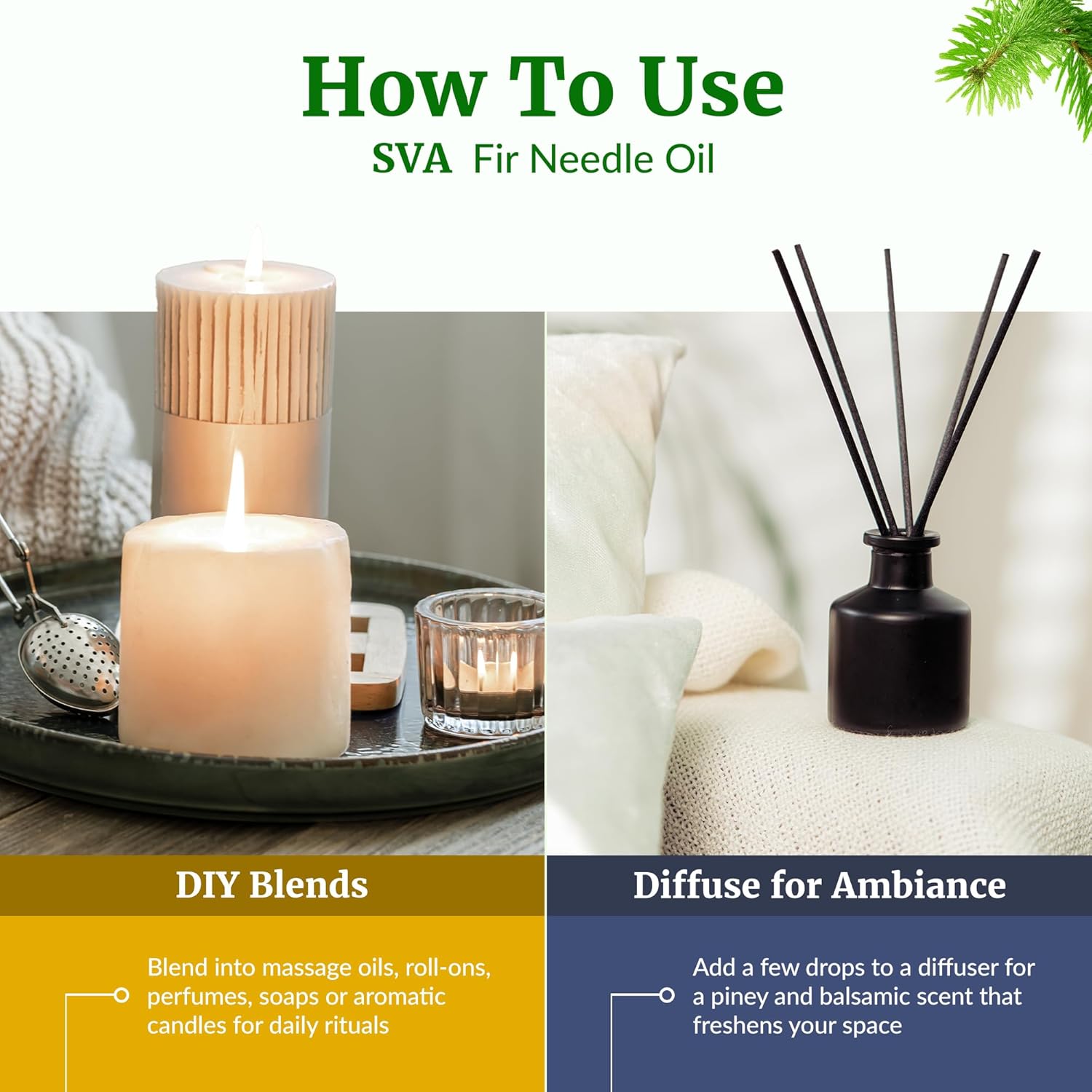 How To Use
SVA Fir Needle Oil

DIY Blends

Blend into massage oils, roll-ons, perfumes, soaps or aromatic candles for daily rituals

Diffuse for Ambiance

Add a few drops to a diffuser for a piney and balsamic scent that freshens your space