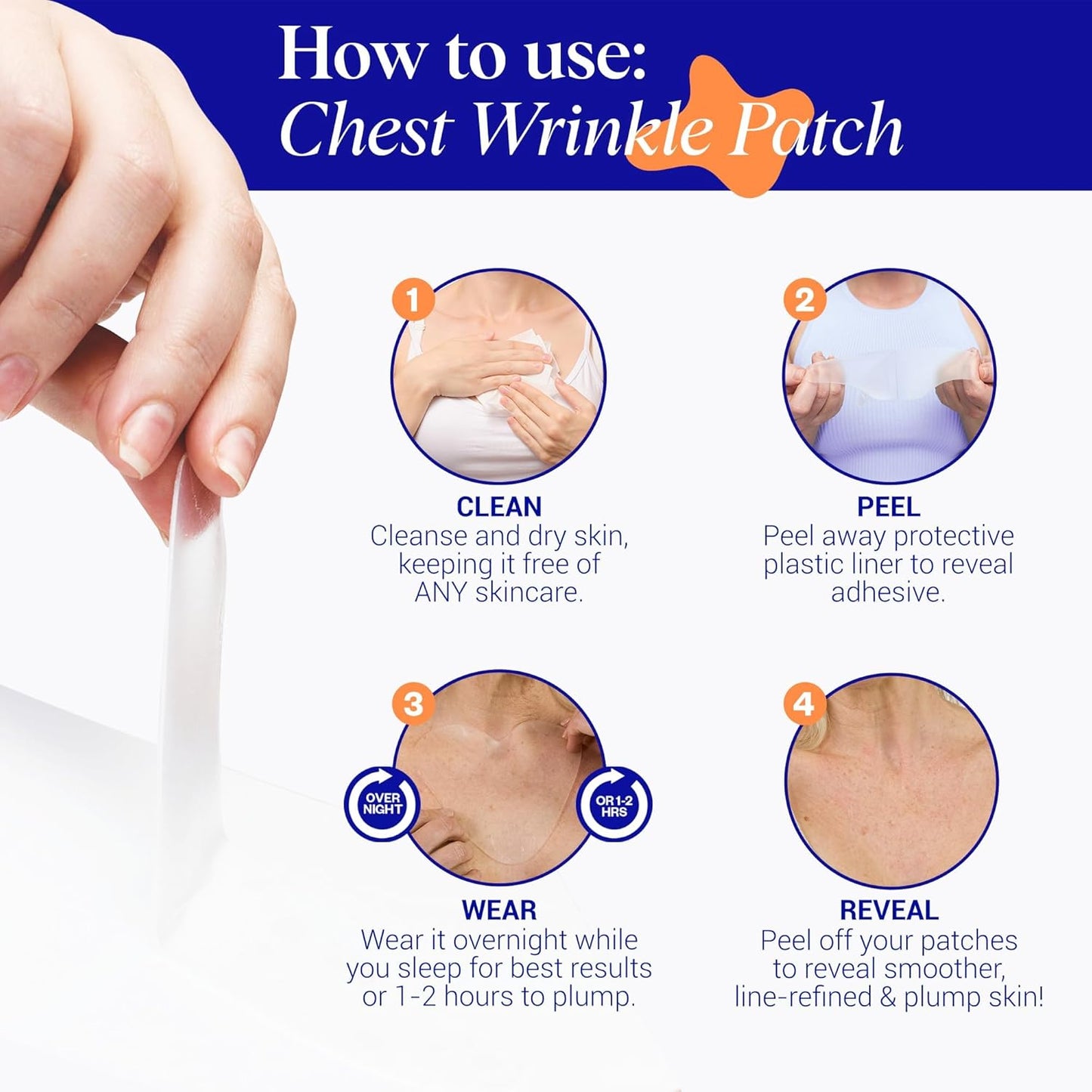 How to use:
Chest Wrinkle Patch

1

CLEAN
Cleanse and dry skin, keeping it free of ANY skincare.

2

PEEL
Peel away protective plastic liner to reveal adhesive.

3

OVER NIGHT

OR 1-2 HRS

WEAR
Wear it overnight while you sleep for best results or 1-2 hours to plump.

4

REVEAL
Peel off your patches to reveal smoother, line-refined & plump skin!