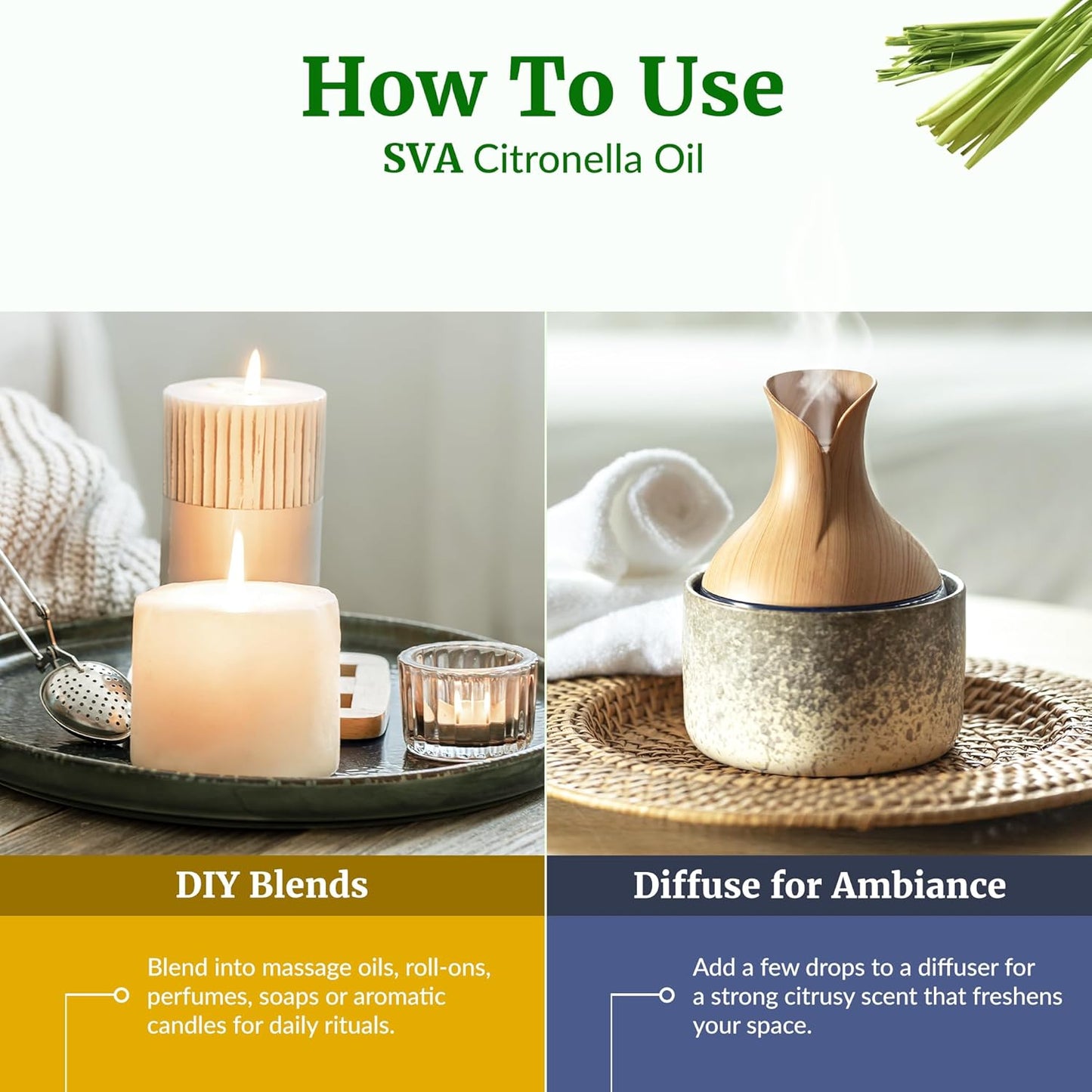 How To Use
SVA Citronella Oil

DIY Blends

Blend into massage oils, roll-ons, perfumes, soaps or aromatic candles for daily rituals.

Diffuse for Ambiance

Add a few drops to a diffuser for a strong citrusy scent that freshens your space.