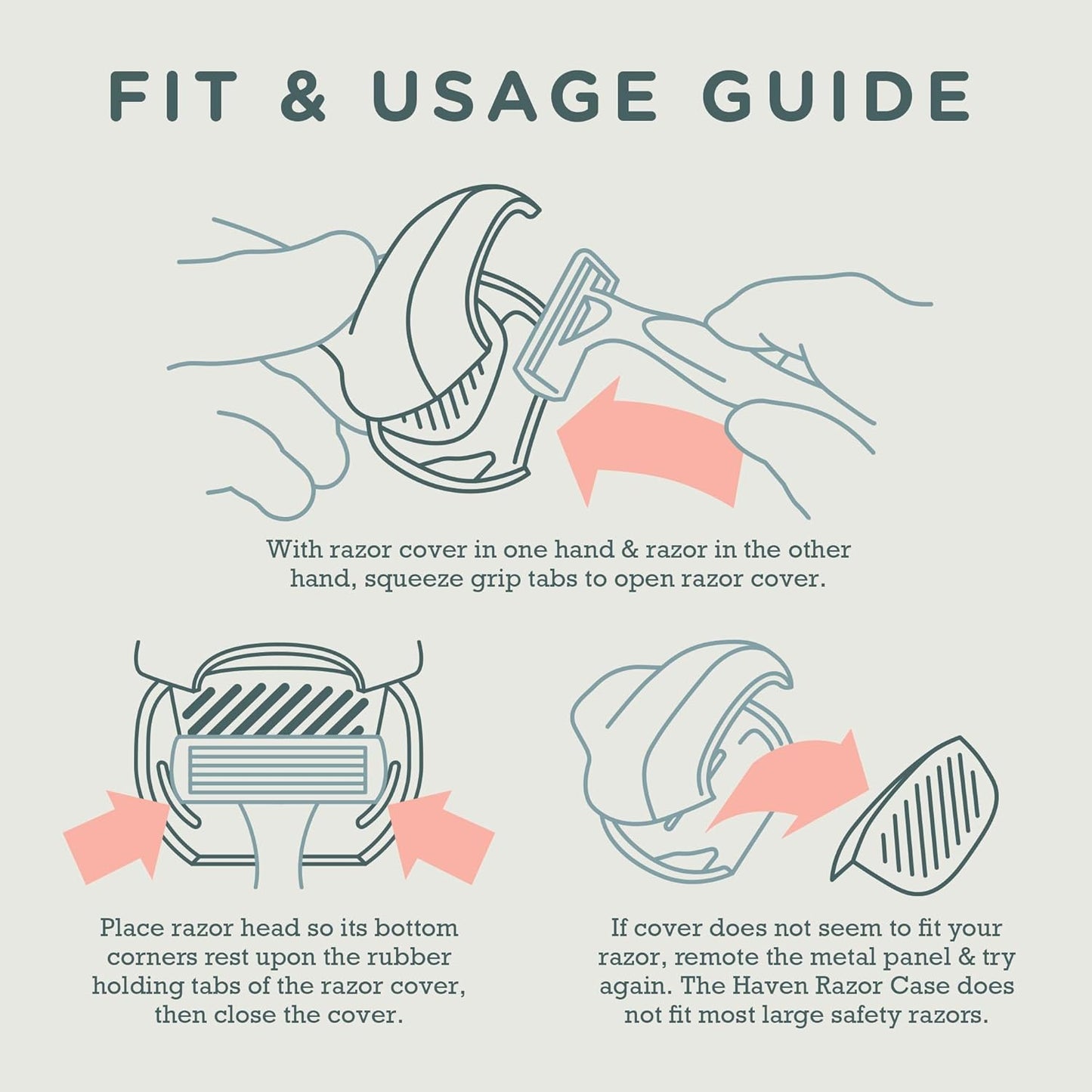 FIT & USAGE GUIDE

With razor cover in one hand & razor in the other hand, squeeze grip tabs to open razor cover.

Place razor head so its bottom corners rest upon the rubber holding tabs of the razor cover, then close the cover.

If cover does not seem to fit your razor, remote the metal panel & try again. The Haven Razor Case does not fit most large safety razors.