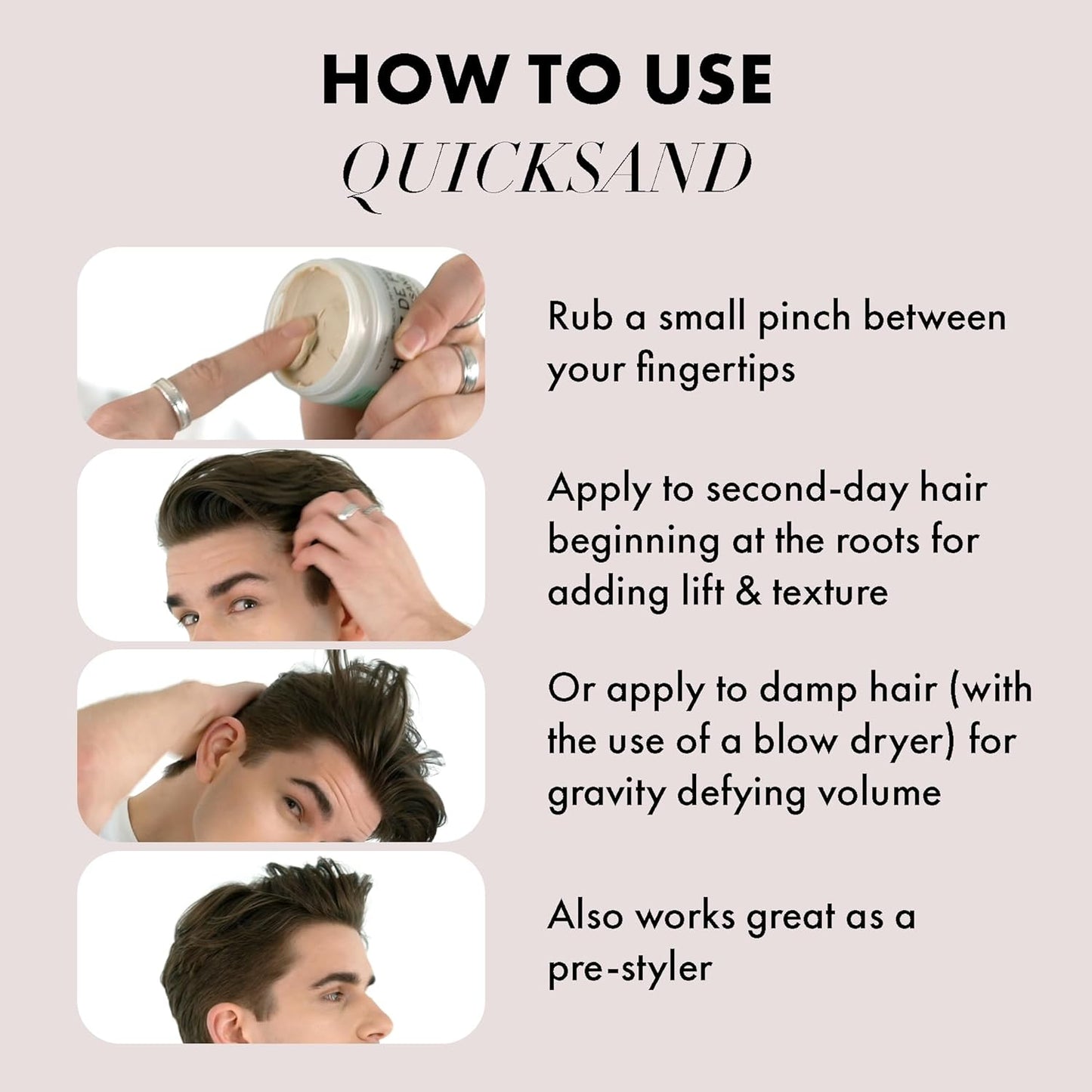 HOW TO USE
QUICKSAND

Rub a small pinch between your fingertips

Apply to second-day hair beginning at the roots for adding lift & texture

Or apply to damp hair (with the use of a blow dryer) for gravity defying volume

Also works great as a pre-styler