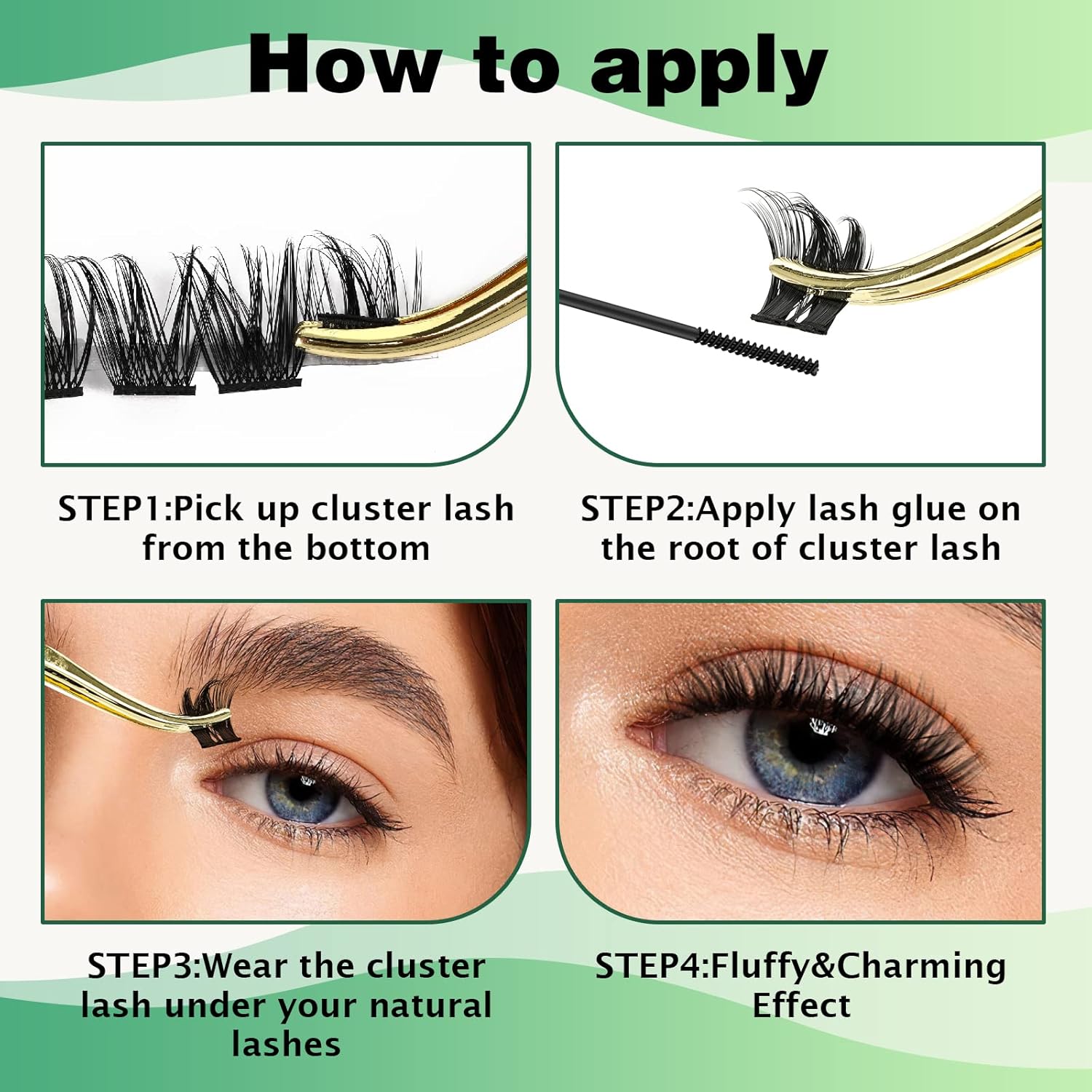 How to apply

STEP1:Pick up cluster lash from the bottom

STEP2:Apply lash glue on the root of cluster lash

STEP3:Wear the cluster lash under your natural lashes

STEP4:Fluffy&Charming Effect