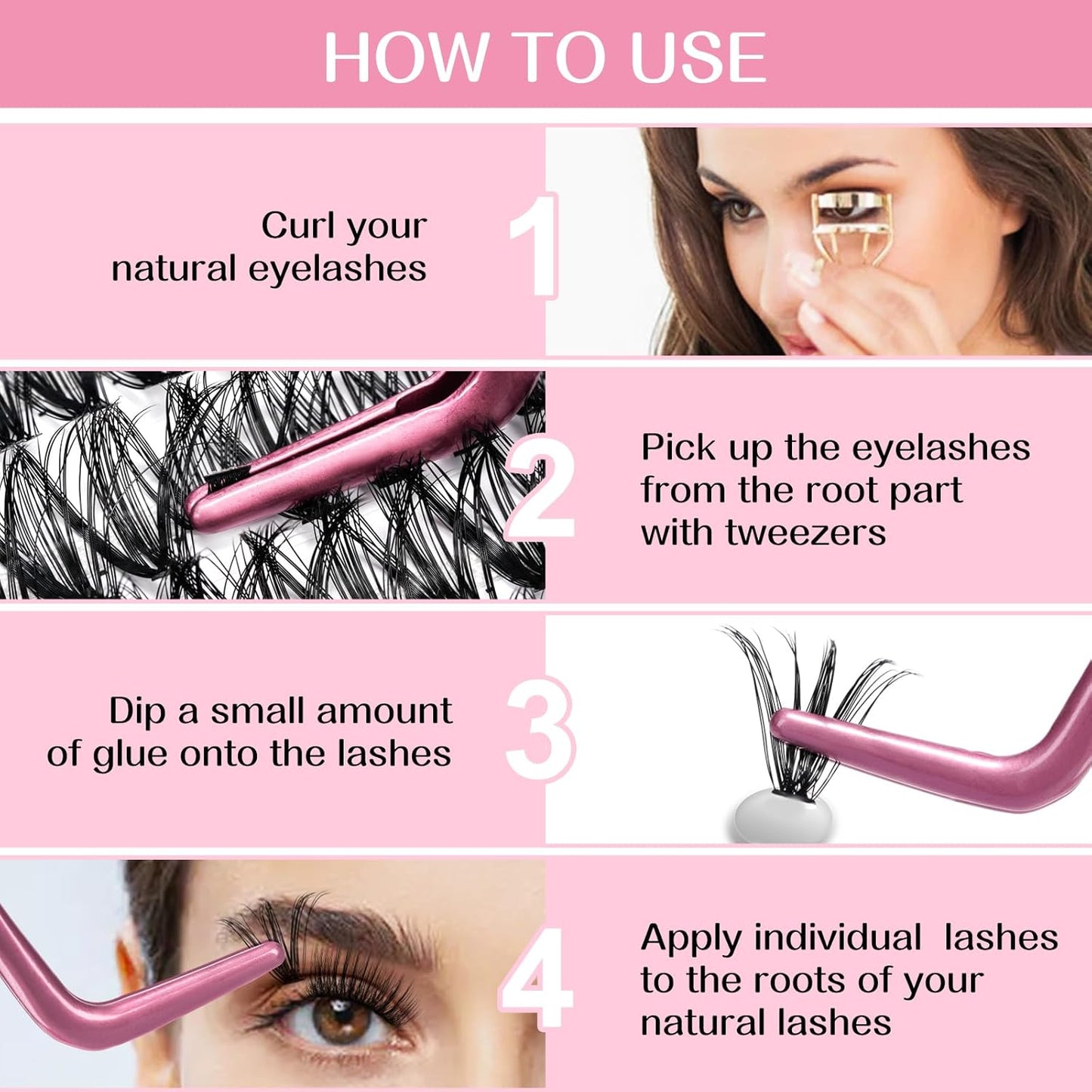 HOW TO USE

Curl your natural eyelashes

1

2

Pick up the eyelashes from the root part with tweezers

Dip a small amount of glue onto the lashes

3

4

Apply individual lashes to the roots of your natural lashes