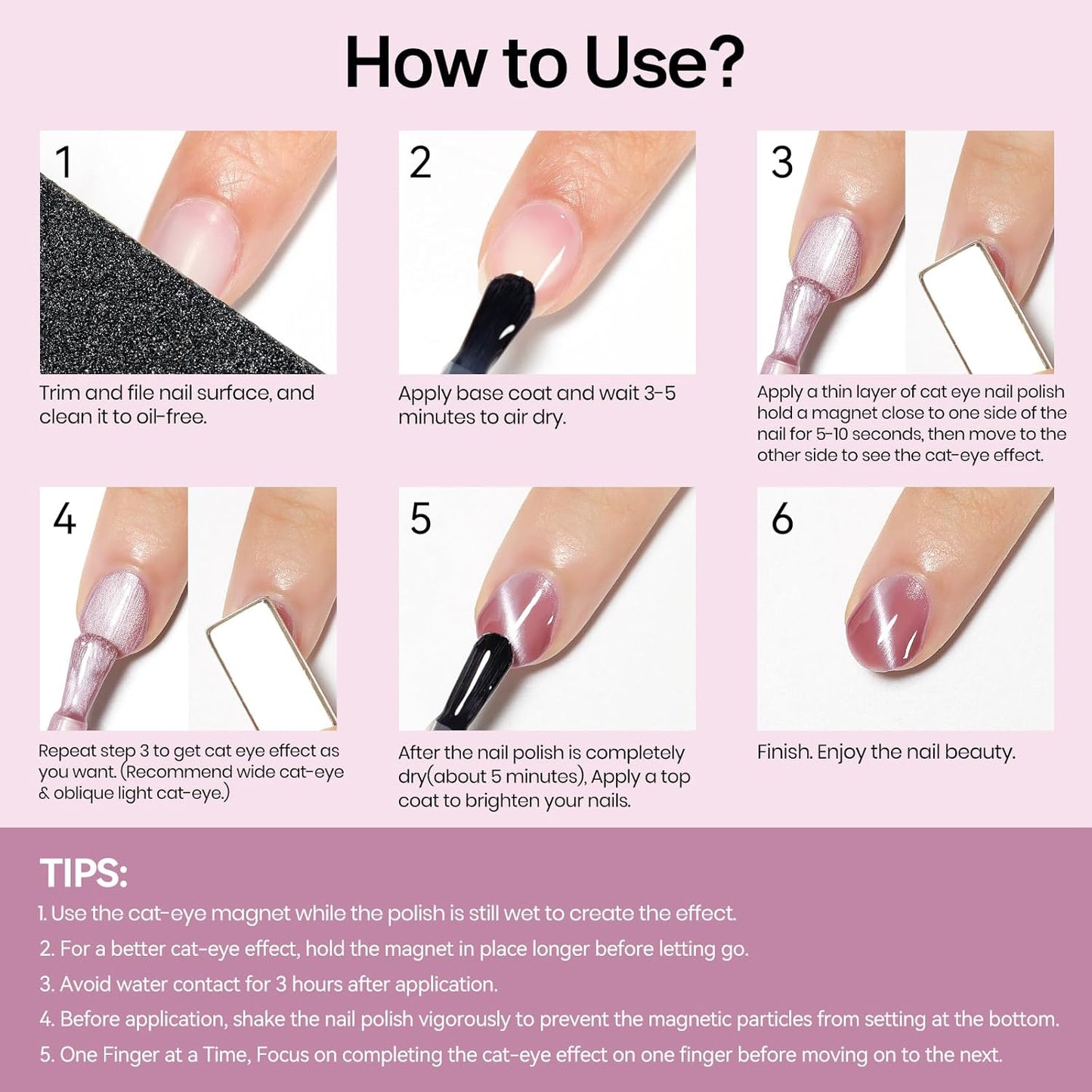 How to Use?

1

Trim and file nail surface, and clean it to oil-free.

2

Apply base coat and wait 3-5 minutes to air dry.

3

Apply a thin layer of cat eye nail polish hold a magnet close to one side of the nail for 5-10 seconds, then move to the other side to see the cat-eye effect.

4

Repeat step 3 to get cat eye effect as you want. (Recommend wide cat-eye & oblique light cat-eye.)

5

After the nail polish is completely dry(about 5 minutes), Apply a top coat to brighten your nails.

6

Finish. Enjoy the nail beauty.

TIPS:

1. Use the cat-eye magnet while the polish is still wet to create the effect.
2. For a better cat-eye effect, hold the magnet in place longer before letting go.
3. Avoid water contact for 3 hours after application.
4. Before application, shake the nail polish vigorously to prevent the magnetic particles from setting at the bottom.
5. One Finger at a Time, Focus on completing the cat-eye effect on one finger before moving on to the next.