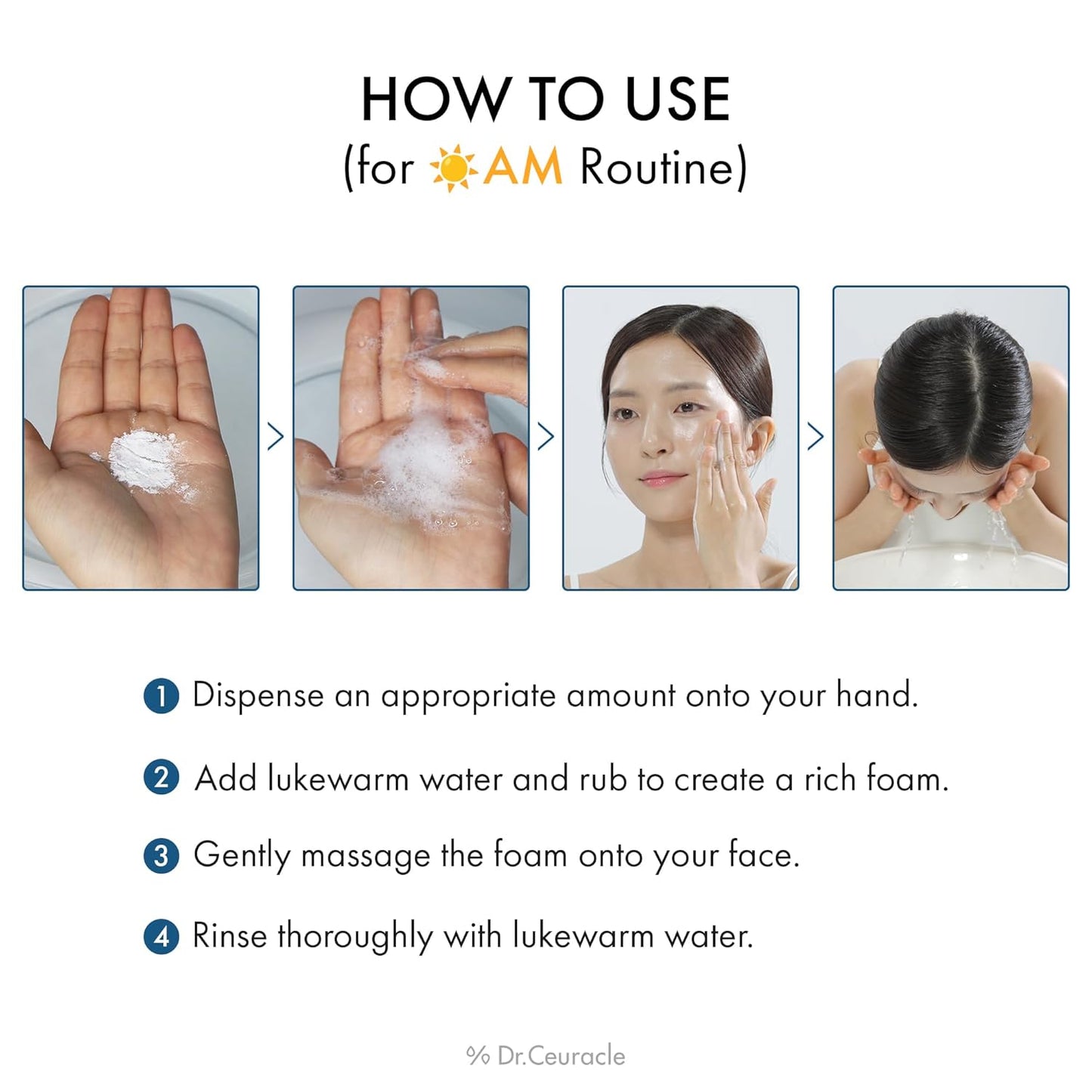 HOW TO USE
(for AM Routine)

1 Dispense an appropriate amount onto your hand.

2 Add lukewarm water and rub to create a rich foam.

3 Gently massage the foam onto your face.

4 Rinse thoroughly with lukewarm water.

% Dr.Ceuracle