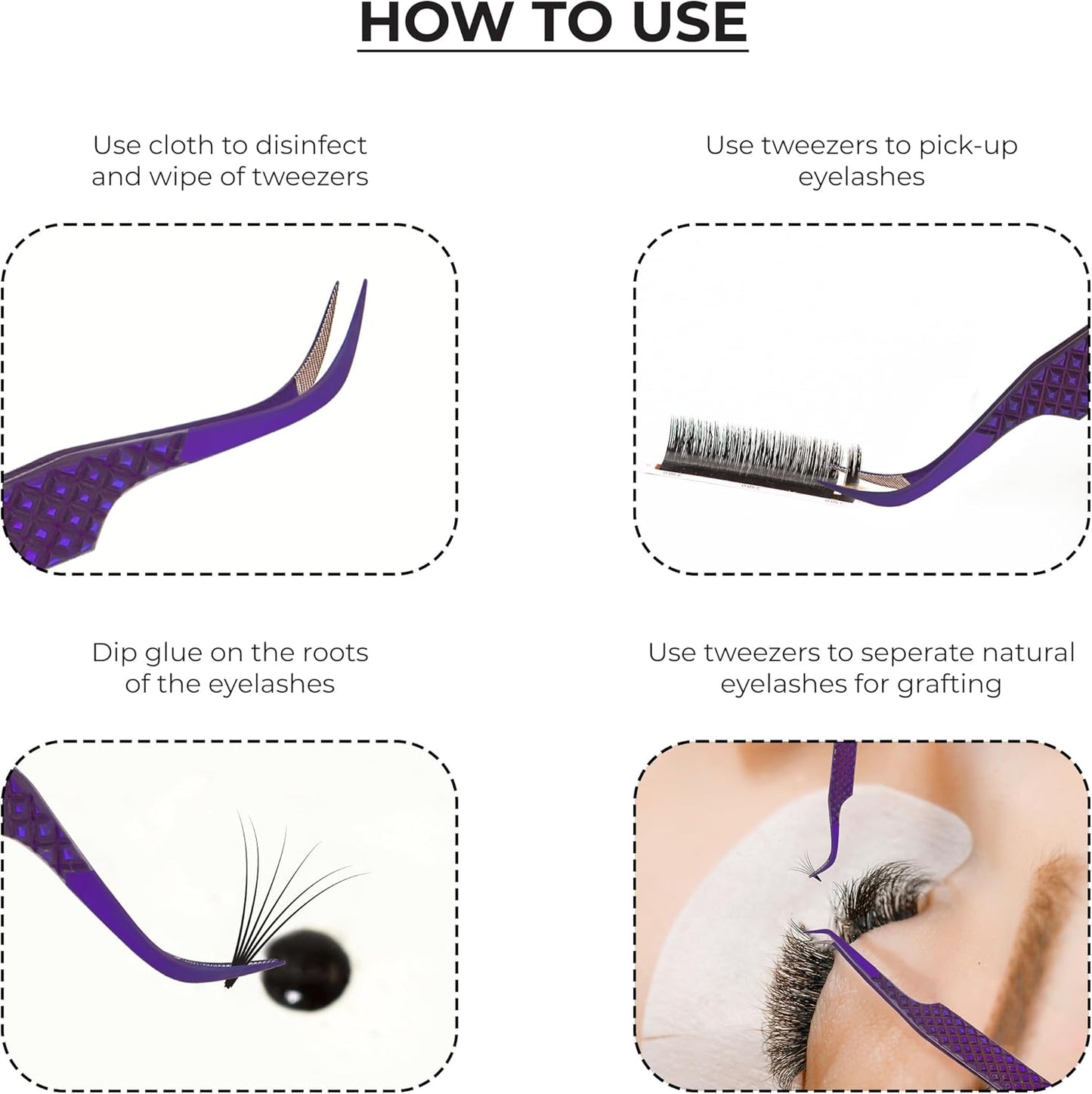 HOW TO USE

Use cloth to disinfect and wipe of tweezers

Use tweezers to pick-up eyelashes

Dip glue on the roots of the eyelashes

Use tweezers to seperate natural eyelashes for grafting