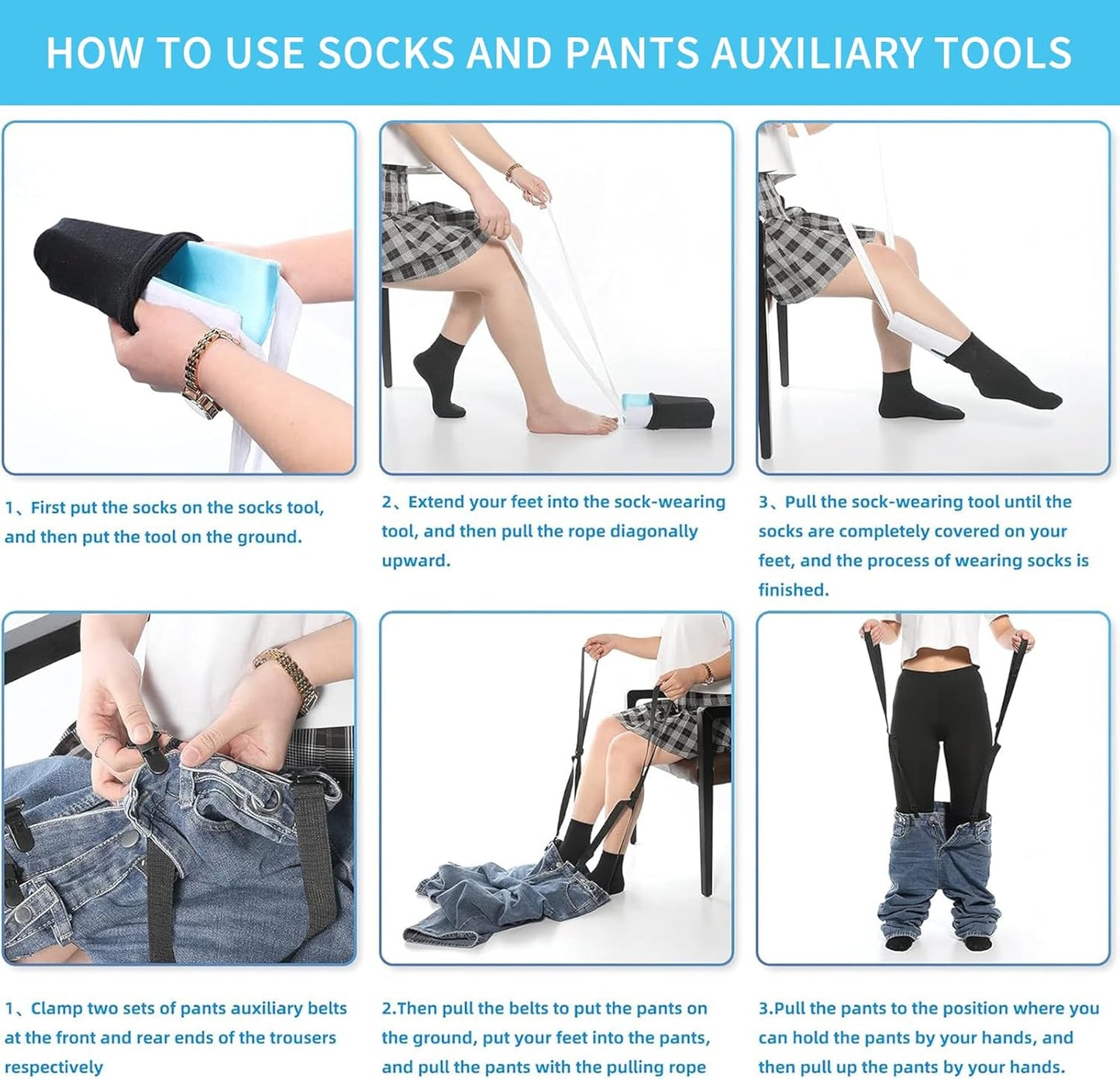 HOW TO USE SOCKS AND PANTS AUXILIARY TOOLS

1、First put the socks on the socks tool, and then put the tool on the ground.

2、Extend your feet into the sock-wearing tool, and then pull the rope diagonally upward.

3、Pull the sock-wearing tool until the socks are completely covered on your feet, and the process of wearing socks is finished.

1、Clamp two sets of pants auxiliary belts at the front and rear ends of the trousers respectively

2.Then pull the belts to put the pants on the ground, put your feet into the pants, and pull the pants with the pulling rope

3.Pull the pants to the position where you can hold the pants by your hands, and then pull up the pants by your hands.