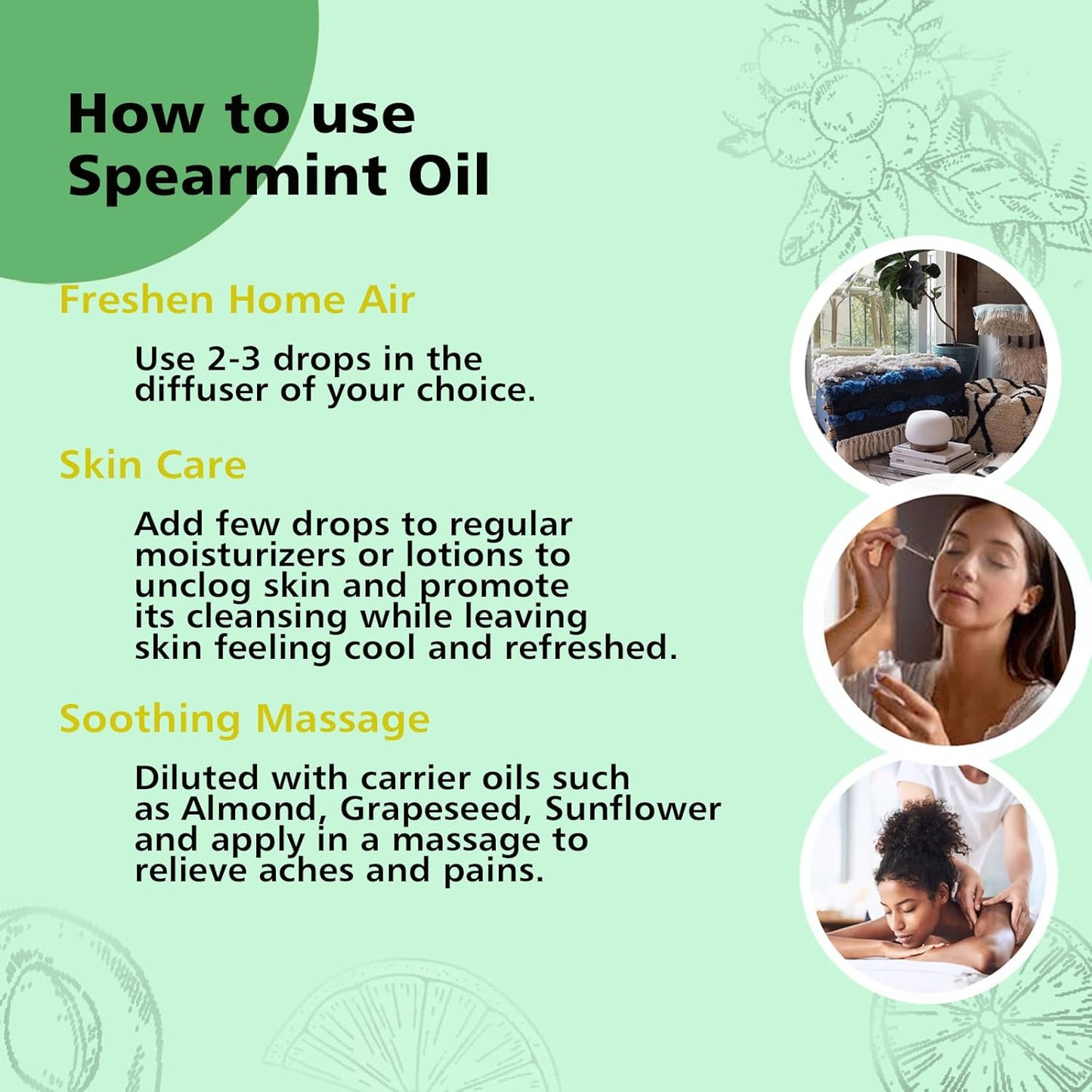 How to use Spearmint Oil

Freshen Home Air

Use 2-3 drops in the diffuser of your choice.

Skin Care

Add few drops to regular moisturizers or lotions to unclog skin and promote its cleansing while leaving skin feeling cool and refreshed.

Soothing Massage

Diluted with carrier oils such as Almond, Grapeseed, Sunflower and apply in a massage to relieve aches and pains.