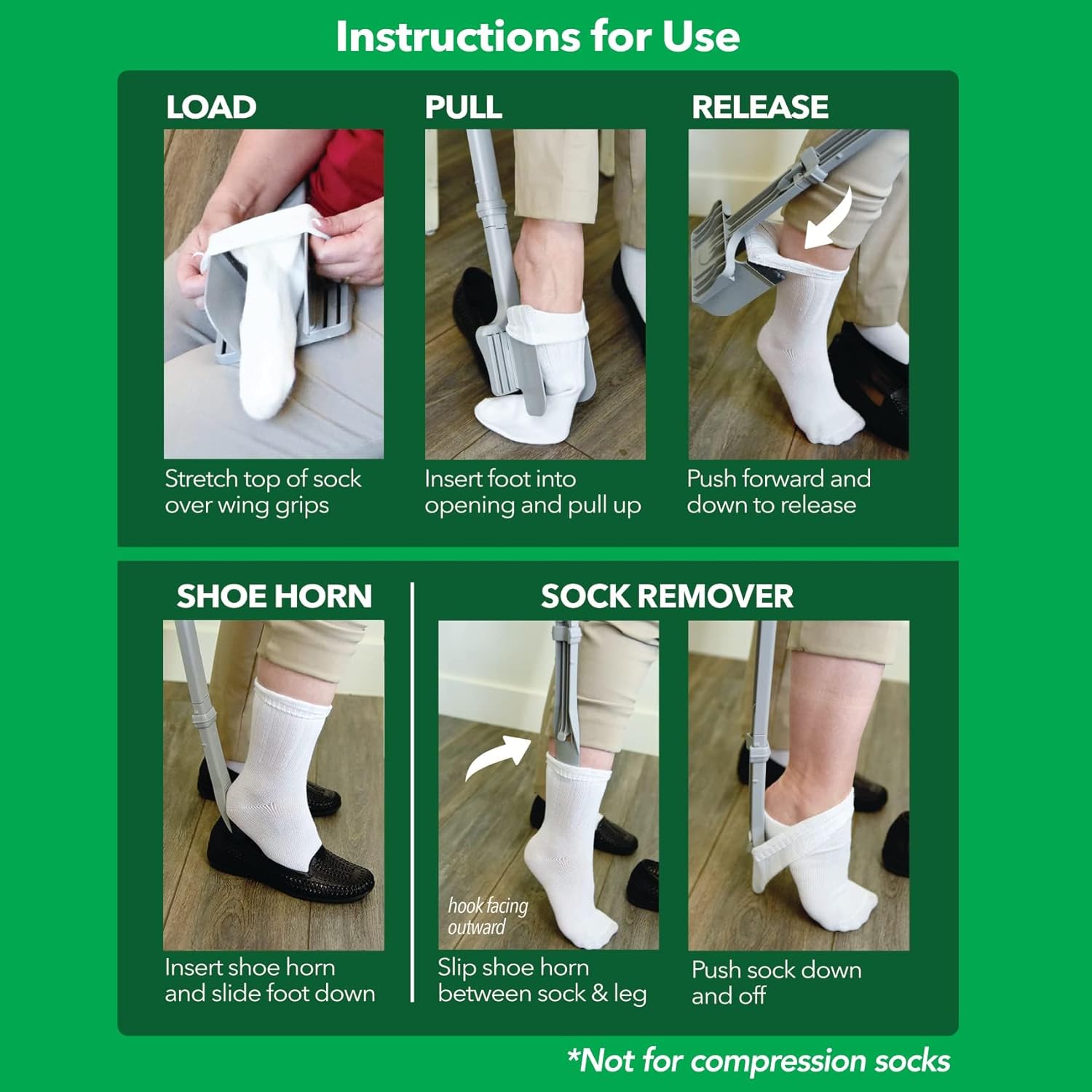 Instructions for Use

LOAD

Stretch top of sock over wing grips

PULL

Insert foot into opening and pull up

RELEASE

Push forward and down to release

SHOE HORN

Insert shoe horn and slide foot down

SOCK REMOVER

hook facing outward

Slip shoe horn between sock & leg

Push sock down and off

*Not for compression socks