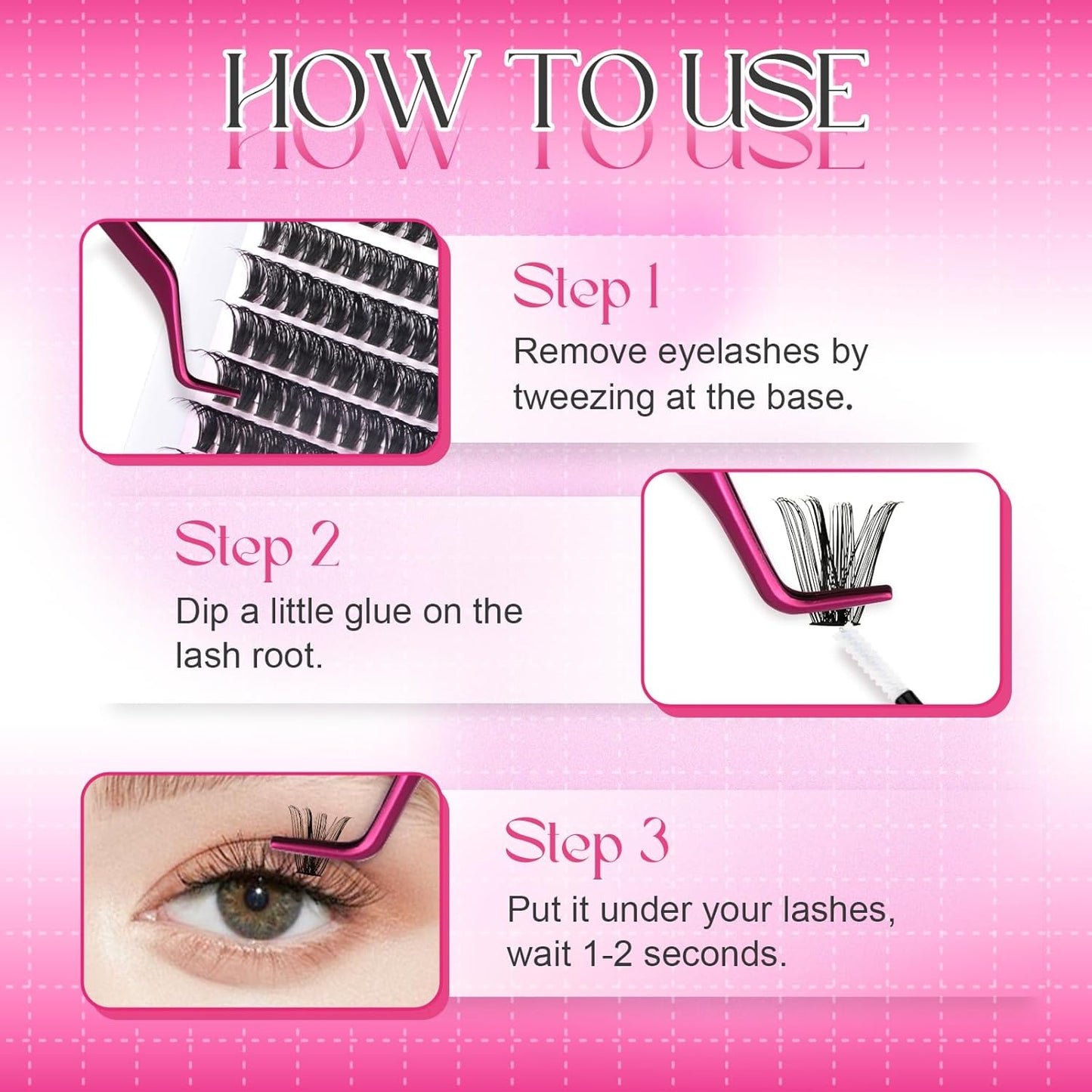 HOW TO USE

Step 1
Remove eyelashes by tweezing at the base.

Step 2
Dip a little glue on the lash root.

Step 3
Put it under your lashes, wait 1-2 seconds.