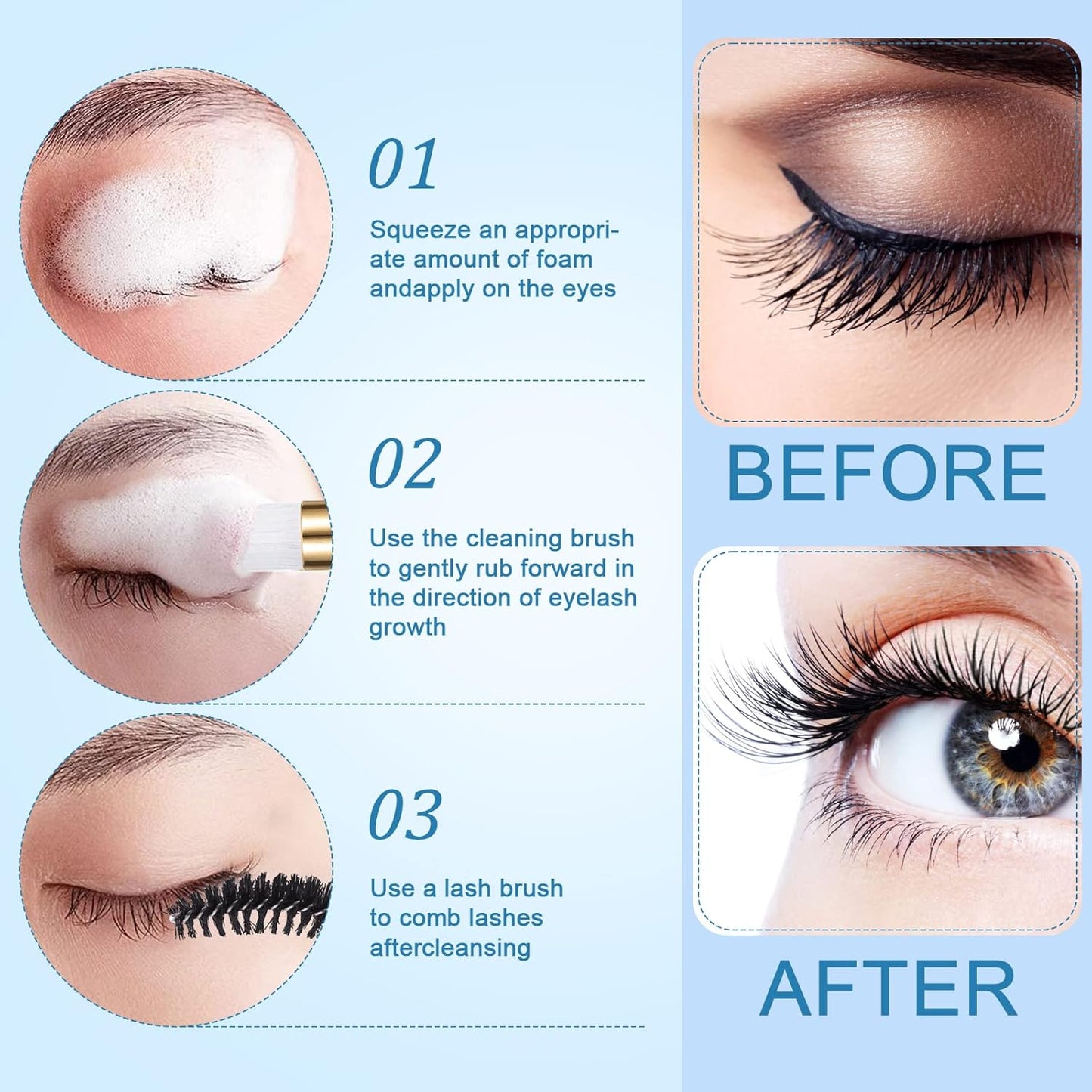 01

Squeeze an appropriate amount of foam andapply on the eyes

02

Use the cleaning brush to gently rub forward in the direction of eyelash growth

03

Use a lash brush to comb lashes aftercleansing

BEFORE

AFTER