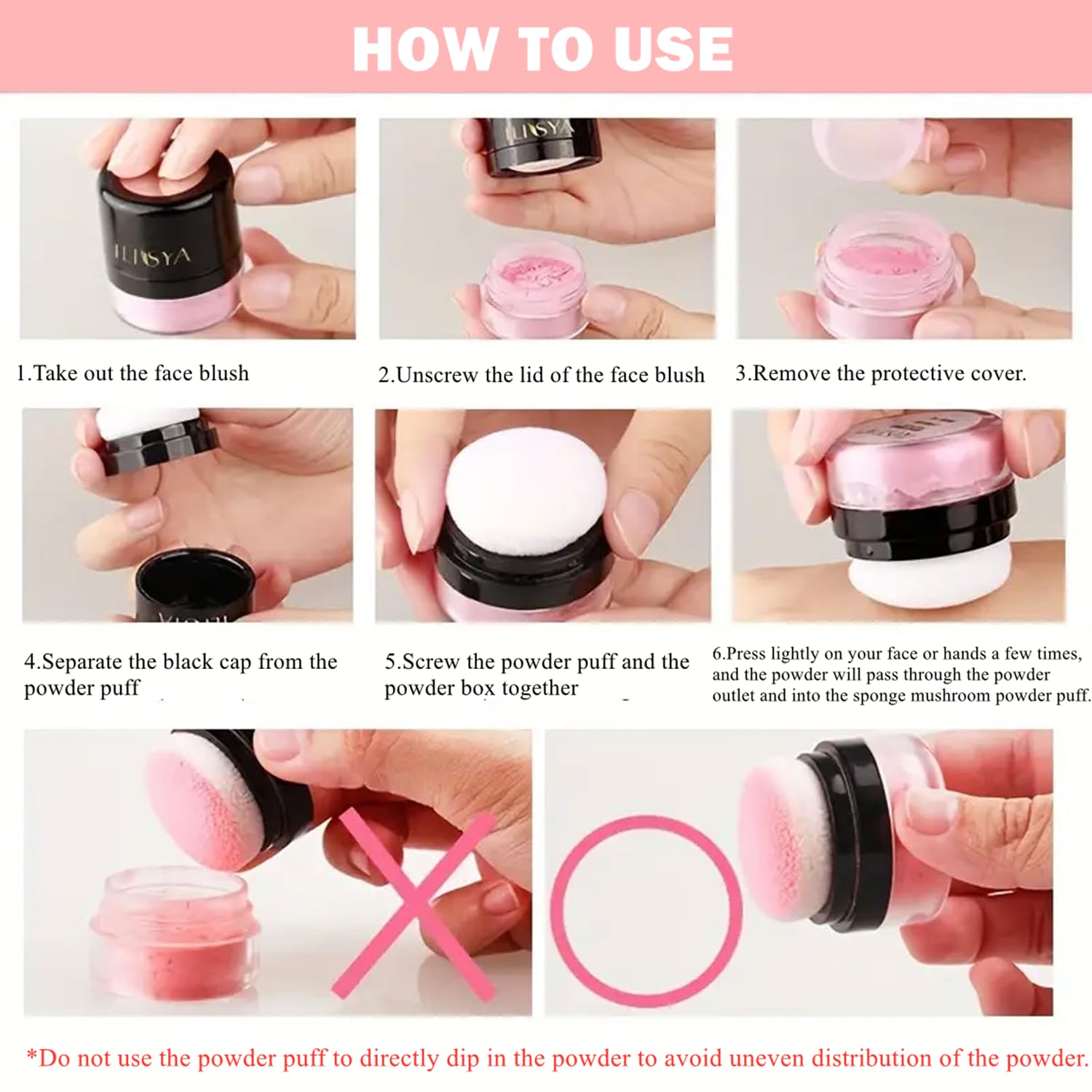 HOW TO USE

ILISYA

ILISYA

1.Take out the face blush

2.Unscrew the lid of the face blush

3.Remove the protective cover.

4.Separate the black cap from the powder puff

5.Screw the powder puff and the powder box together

6.Press lightly on your face or hands a few times, and the powder will pass through the powder outlet and into the sponge mushroom powder puff.

*Do not use the powder puff to directly dip in the powder to avoid uneven distribution of the powder.