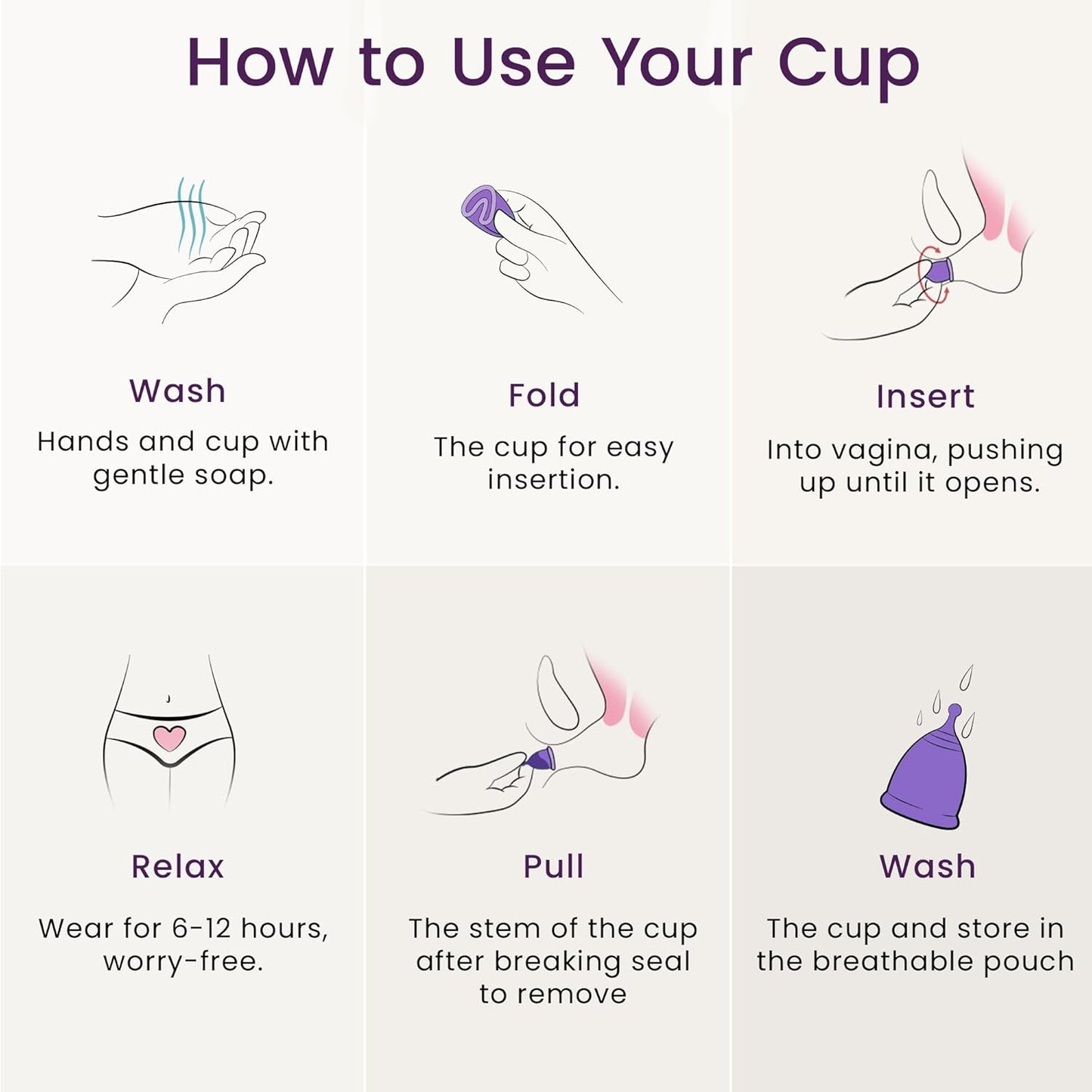 How to Use Your Cup

Wash

Hands and cup with gentle soap.

Fold

The cup for easy insertion.

Insert

Into vagina, pushing up until it opens.

Relax

Wear for 6-12 hours, worry-free.

Pull

The stem of the cup after breaking seal to remove

Wash

The cup and store in the breathable pouch