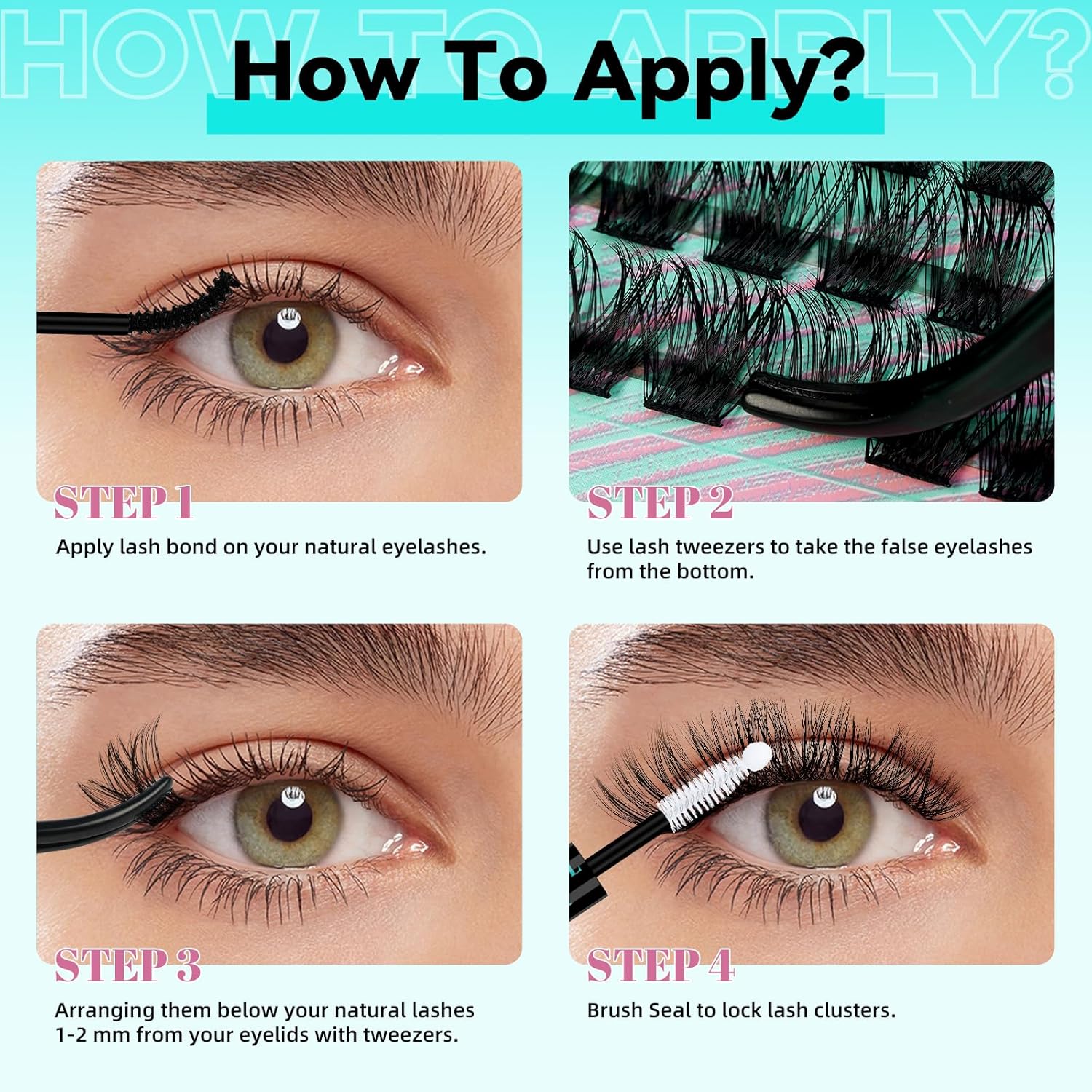 HOW TO APPLY?

How To Apply?

STEP 1

Apply lash bond on your natural eyelashes.

STEP 2

Use lash tweezers to take the false eyelashes from the bottom.

STEP 3

Arranging them below your natural lashes 1-2 mm from your eyelids with tweezers.

STEP 4

Brush Seal to lock lash clusters.