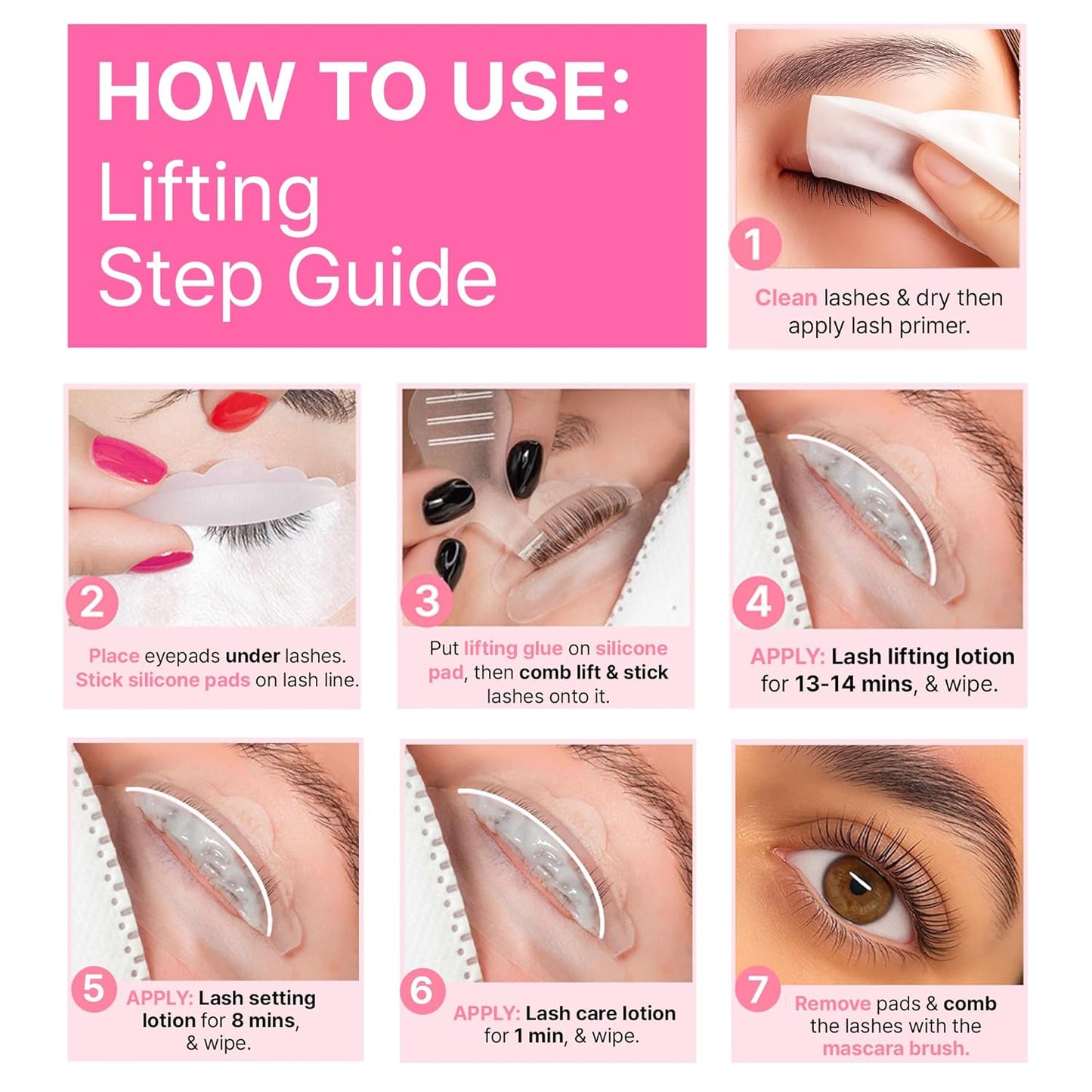 HOW TO USE:
Lifting
Step Guide

1
Clean lashes & dry then apply lash primer.

2
Place eyepads under lashes. Stick silicone pads on lash line.

3
Put lifting glue on silicone pad, then comb lift & stick lashes onto it.

4
APPLY: Lash lifting lotion for 13-14 mins, & wipe.

5
APPLY: Lash setting lotion for 8 mins, & wipe.

6
APPLY: Lash care lotion for 1 min, & wipe.

7
Remove pads & comb the lashes with the mascara brush.