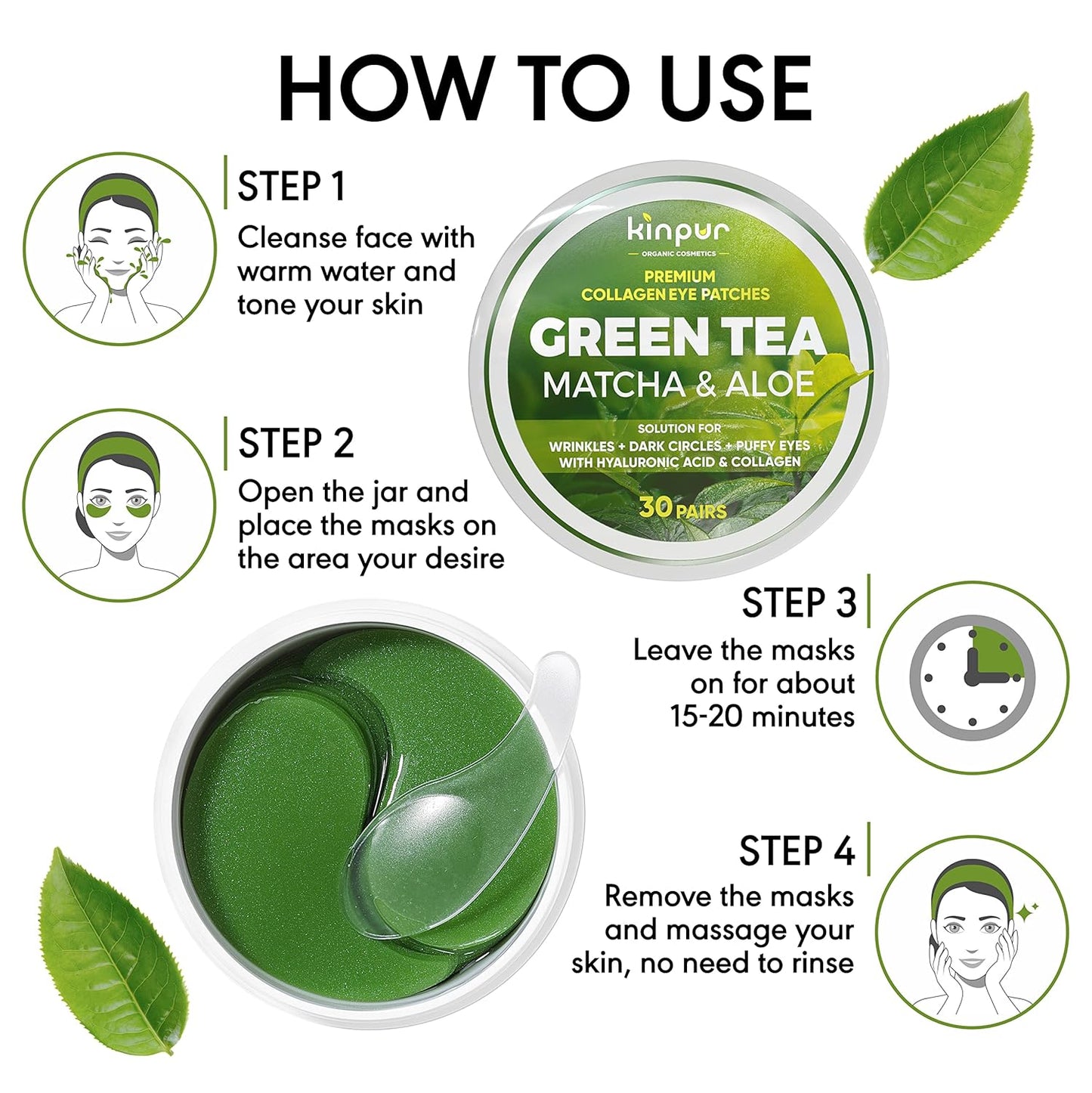 HOW TO USE

STEP 1
Cleanse face with warm water and tone your skin

kinpur
ORGANIC COSMETICS
PREMIUM
COLLAGEN EYE PATCHES
GREEN TEA
MATCHA & ALOE
SOLUTION FOR
WRINKLES + DARK CIRCLES + PUFFY EYES
WITH HYALURONIC ACID & COLLAGEN
30 PAIRS

STEP 2
Open the jar and place the masks on the area your desire

STEP 3
Leave the masks on for about 15-20 minutes

STEP 4
Remove the masks and massage your skin, no need to rinse